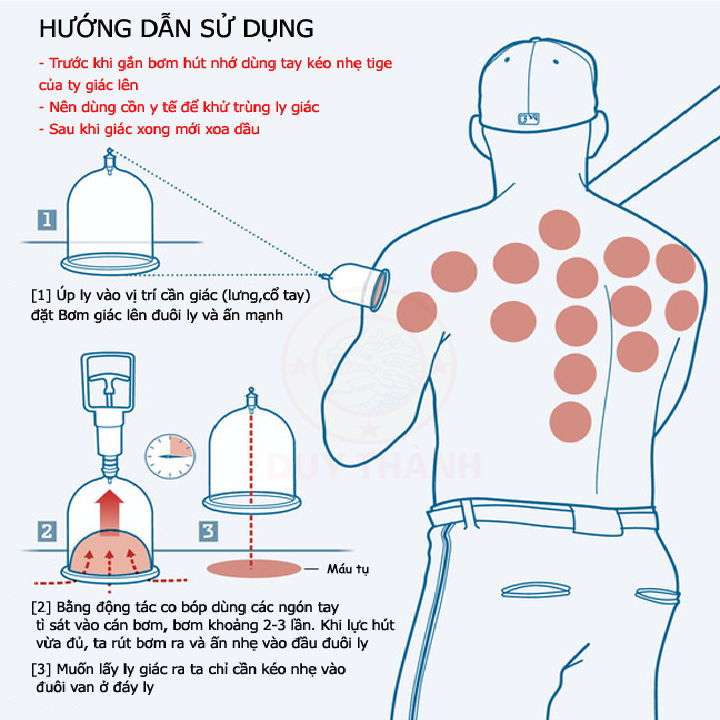 HƯỚNG DẪN SỬ DỤNG

- Trước khi gắn bơm hút nhớ dùng tay kéo nhẹ tige của ty giác lên
- Nên dùng cồn y tế để khử trùng ly giác
- Sau khi giác xong mới xoa dầu

1

[1] Úp ly vào vị trí cần giác (lưng,cổ tay) đặt Bơm giác lên đuôi ly và ấn mạnh

DUY THÀNH

2

3

Máu tụ

[2] Bằng động tác co bóp dùng các ngón tay tì sát vào cán bơm, bơm khoảng 2-3 lần. Khi lực hút vừa đủ, ta rút bơm ra và ấn nhẹ vào đầu đuôi ly

[3] Muốn lấy ly giác ra ta chỉ cần kéo nhẹ vào đuôi van ở đáy ly