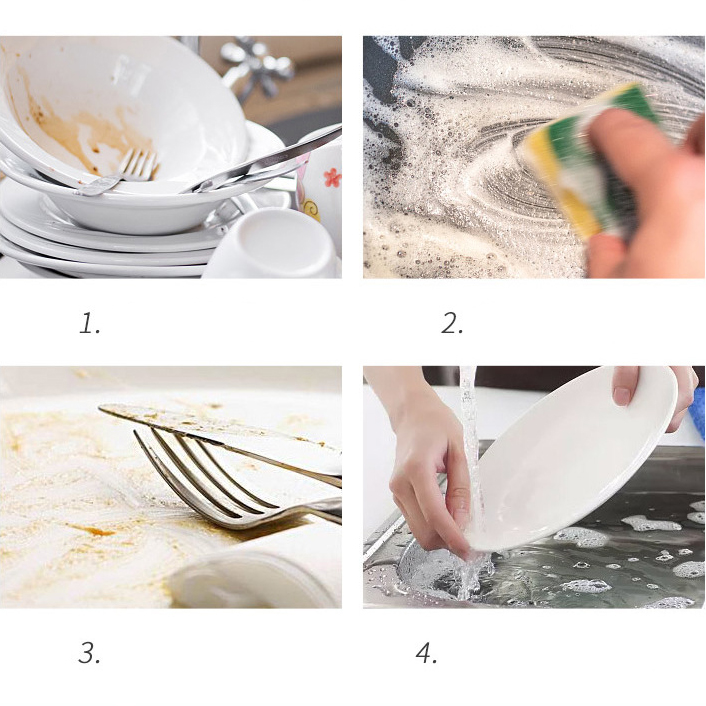 1.

2.

3.

4.