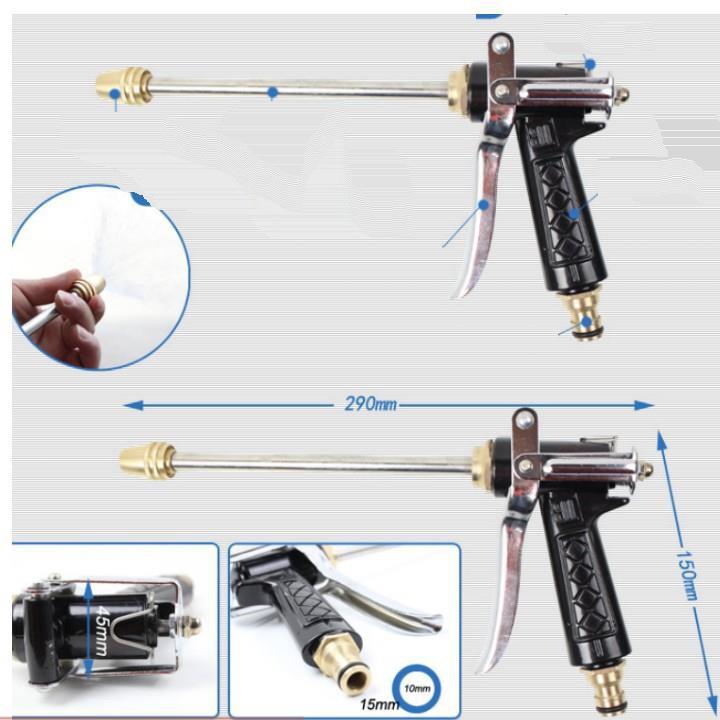 290mm

150mm

45mm

10mm

15mm