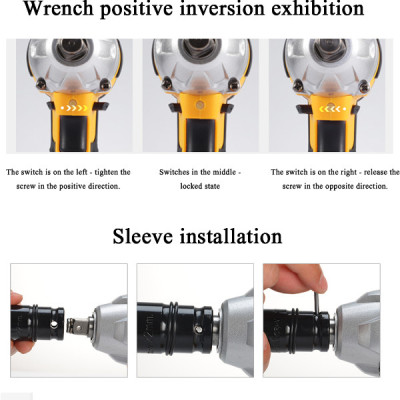 Wrench positive inversion exhibition

The switch is on the left - tighten the screw in the positive direction.

Switches in the middle - locked state

The switch is on the right - release the screw in the opposite direction.

Sleeve installation