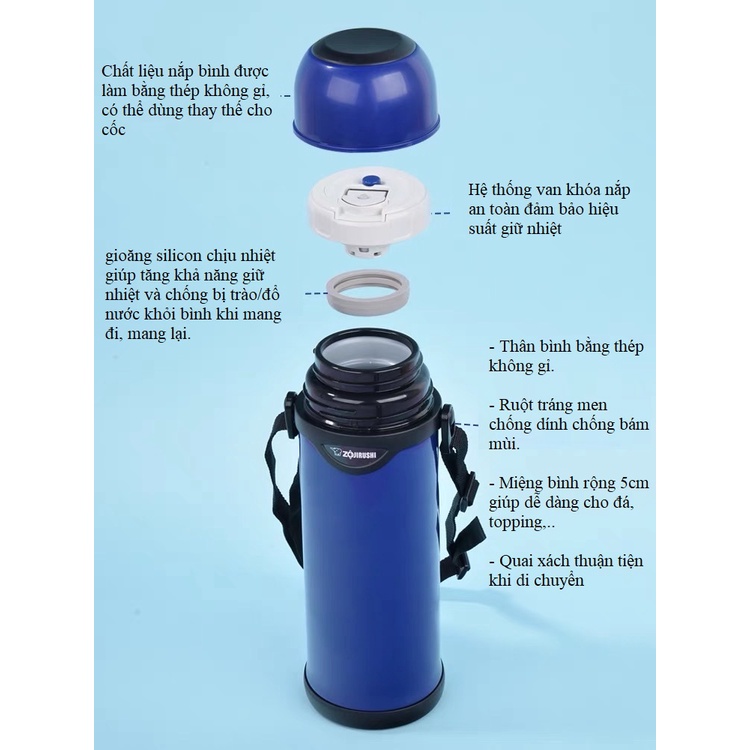 Chất liệu nắp bình được làm bằng thép không gỉ, có thể dùng thay thế cho cốc

Hệ thống van khóa nắp an toàn đảm bảo hiệu suất giữ nhiệt

gioăng silicon chịu nhiệt giúp tăng khả năng giữ nhiệt và chống bị trào/đổ nước khỏi bình khi mang đi, mang lại.

- Thân bình bằng thép không gỉ.

- Ruột tráng men chống dính chống bám mùi.

- Miệng bình rộng 5cm giúp dễ dàng cho đá, topping,..

- Quai xách thuận tiện khi di chuyển

ZOJIRUSHI