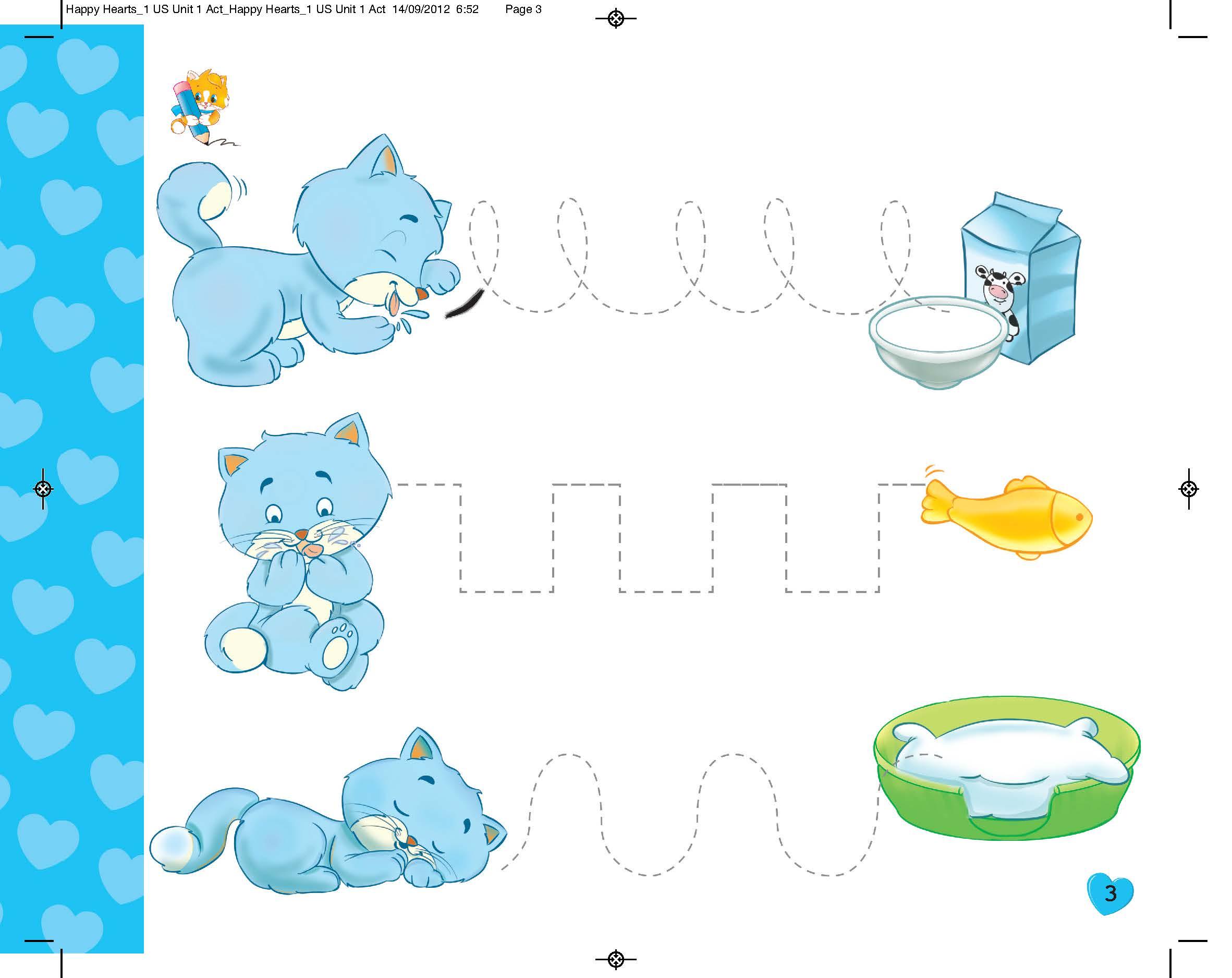 Happy Hearts_1 US Unit 1 Act_Happy Hearts_1 US Unit 1 Act 14/09/2012 6:52 Page 3

3