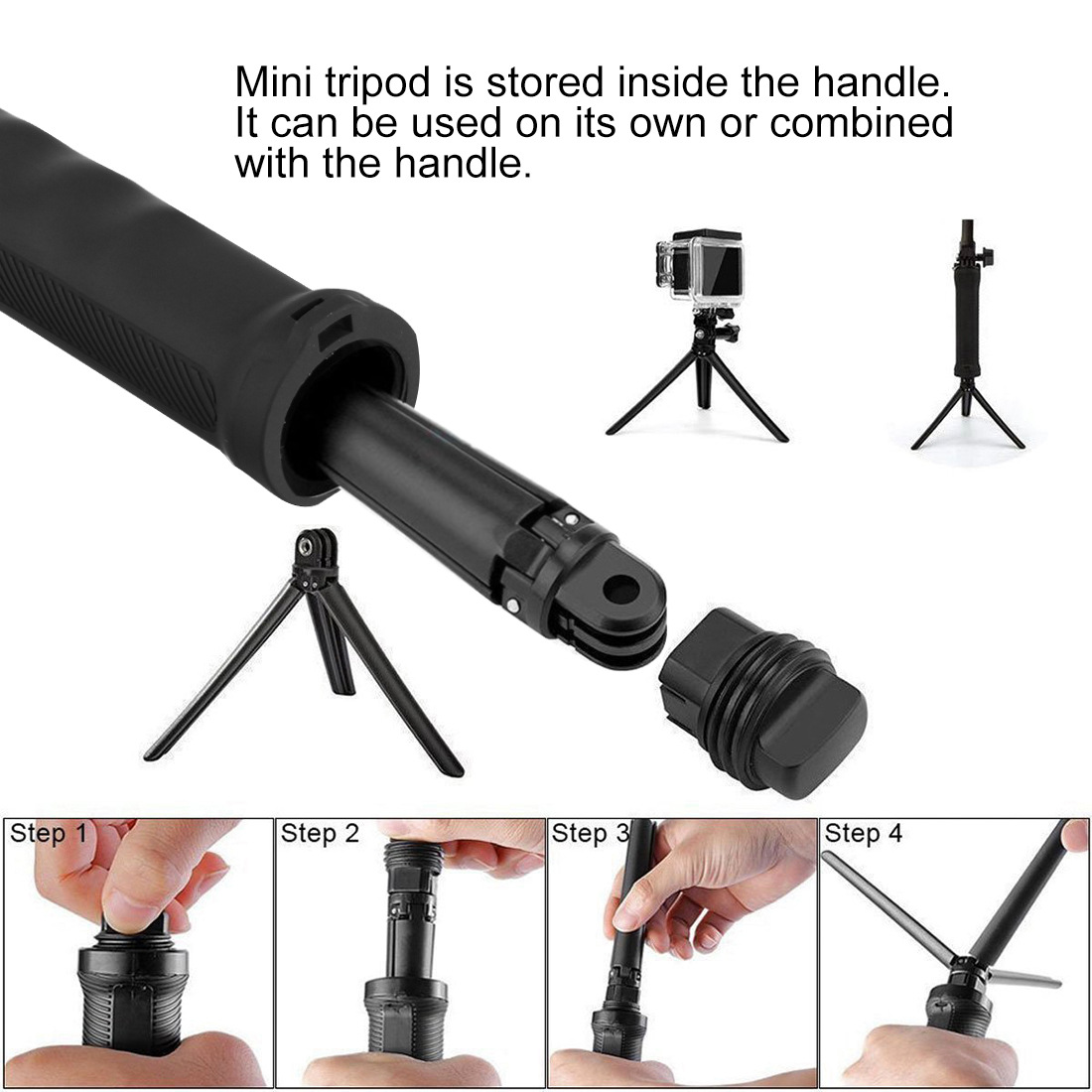 Mini tripod is stored inside the handle. It can be used on its own or combined with the handle.

Step 1

Step 2

Step 3

Step 4