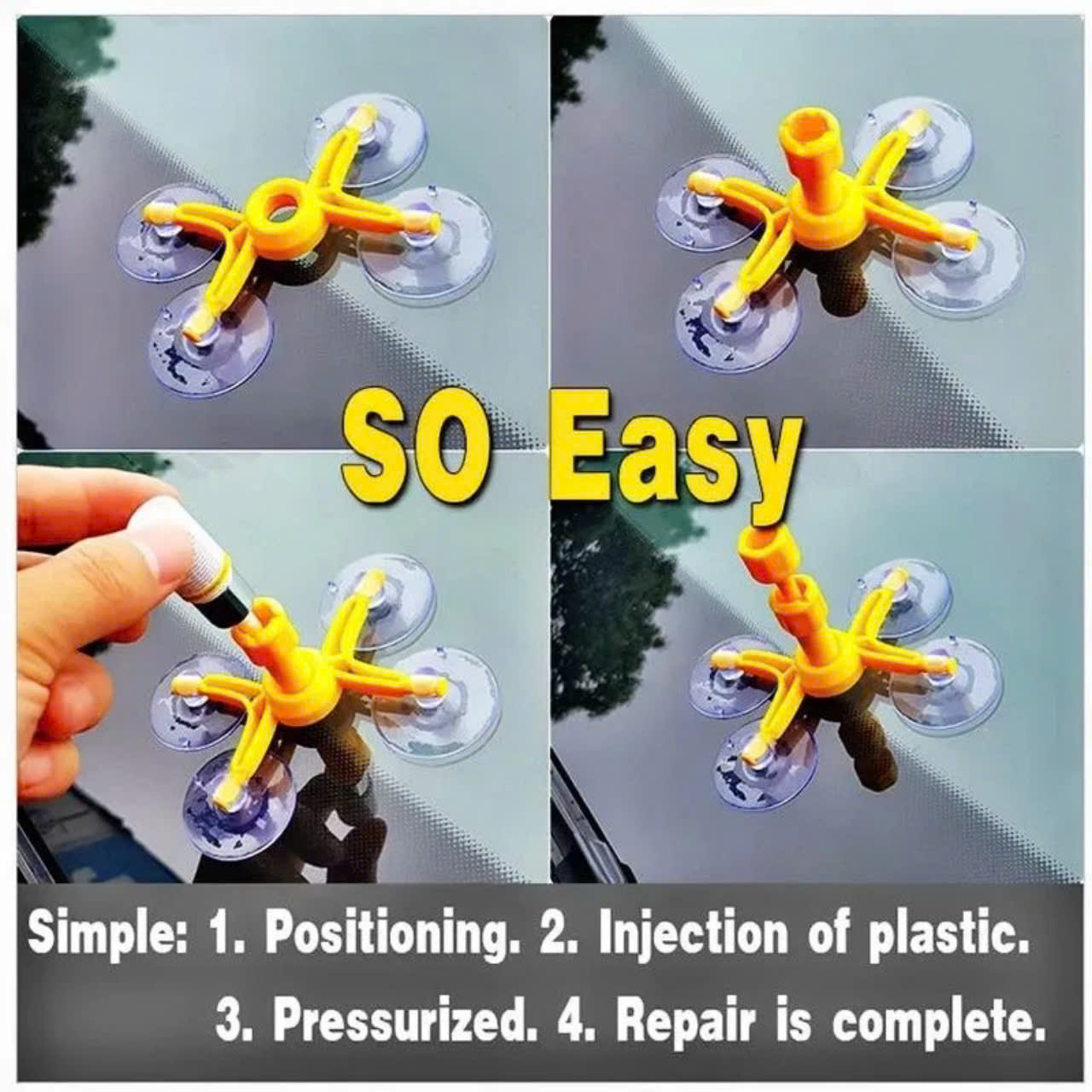 SO Easy

Simple: 1. Positioning. 2. Injection of plastic. 3. Pressurized. 4. Repair is complete.