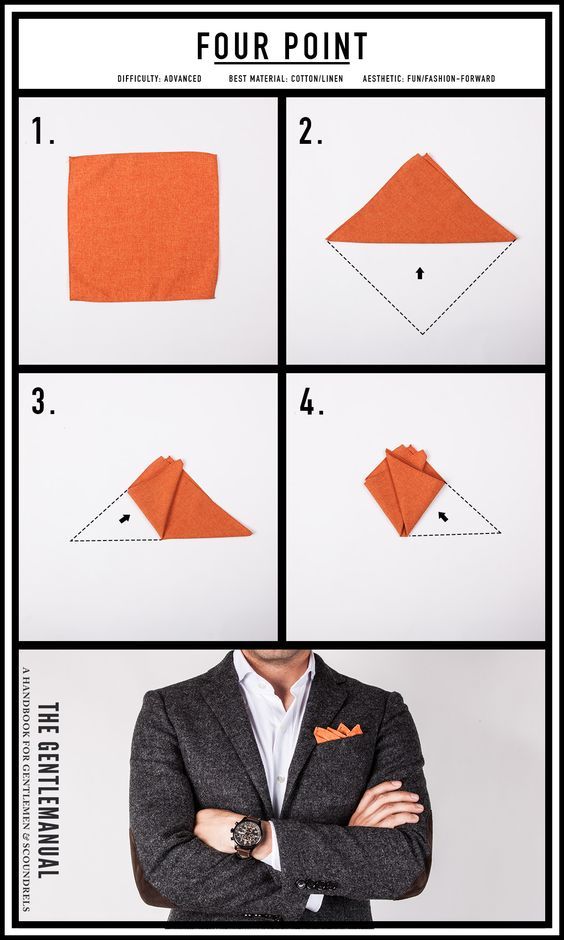 FOUR POINT

DIFFICULTY: ADVANCED BEST MATERIAL: COTTON/LINEN AESTHETIC: FUN/FASHION-FORWARD

1.

2.

3.

4.

THE GENTLEMANUAL
A HANDBOOK FOR GENTLEMEN & SCOUNDRELS