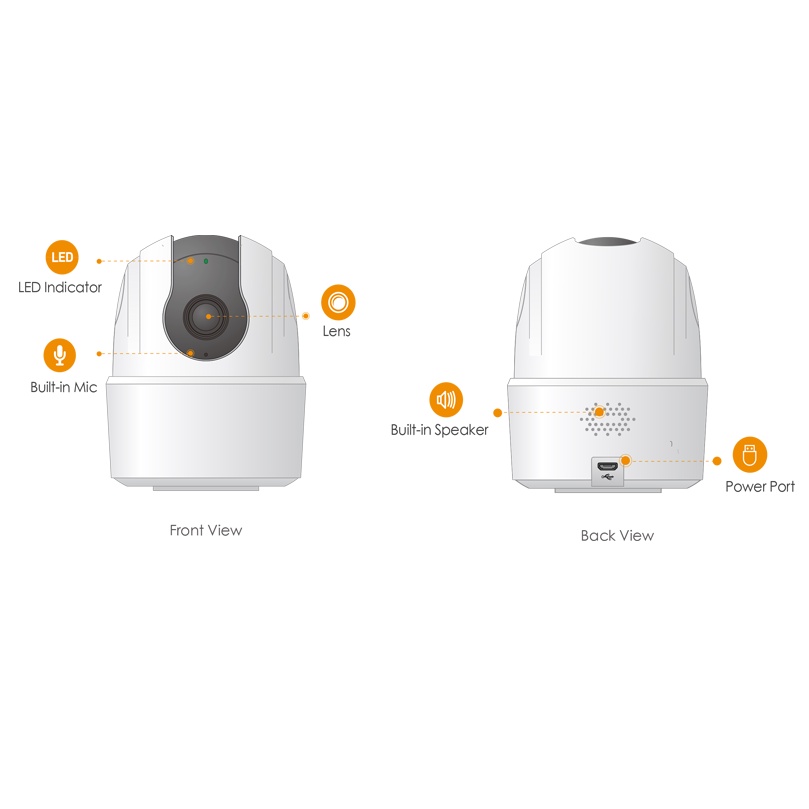 LED
LED Indicator

Lens

Built-in Mic

Front View

Built-in Speaker

Power Port

Back View