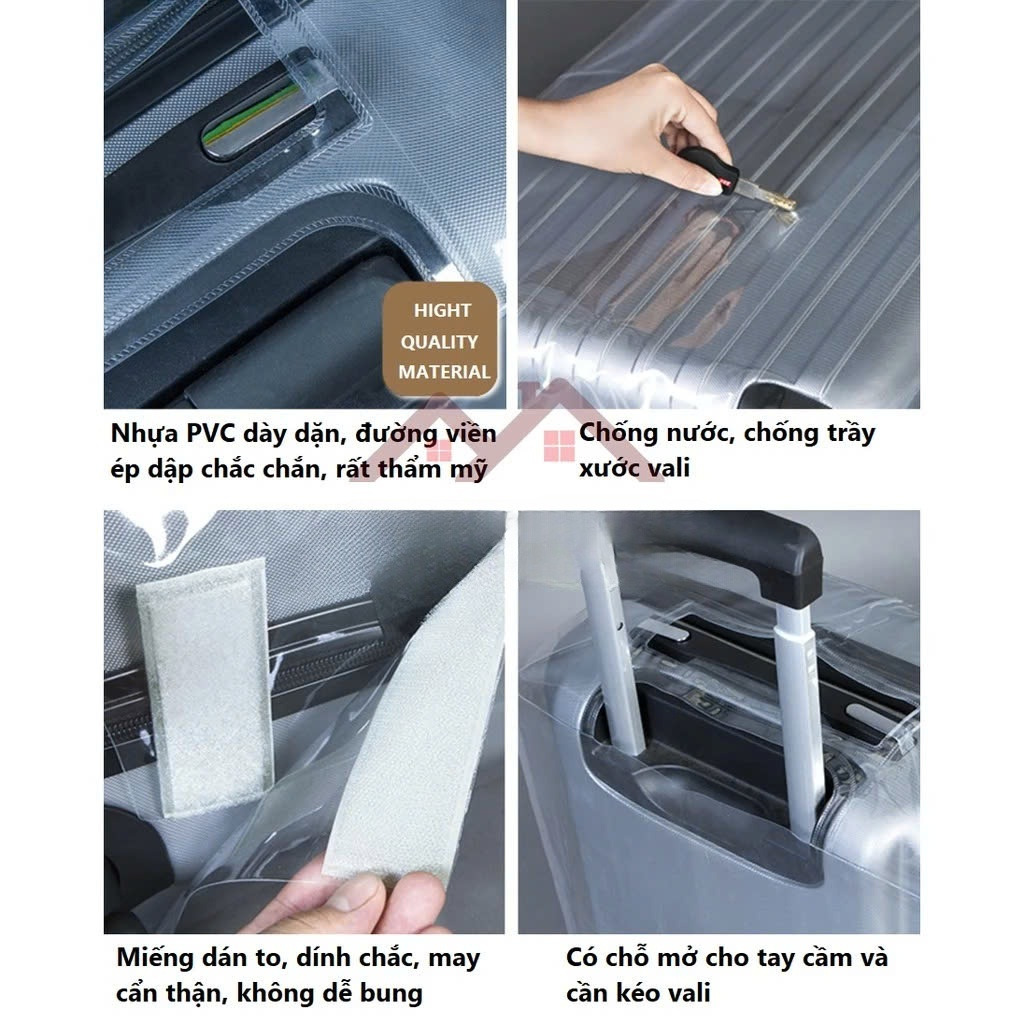 HIGHT QUALITY MATERIAL

Nhựa PVC dày dặn, đường viền ép dập chắc chắn, rất thẩm mỹ

Chống nước, chống trầy xước vali

Miếng dán to, dính chắc, may cẩn thận, không dễ bung

Có chỗ mở cho tay cầm và cần kéo vali