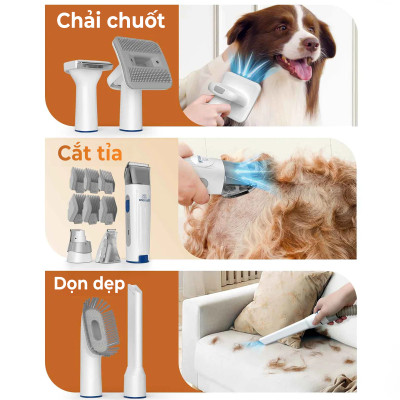 Chải chuốt

Cắt tỉa

Dọn dẹp