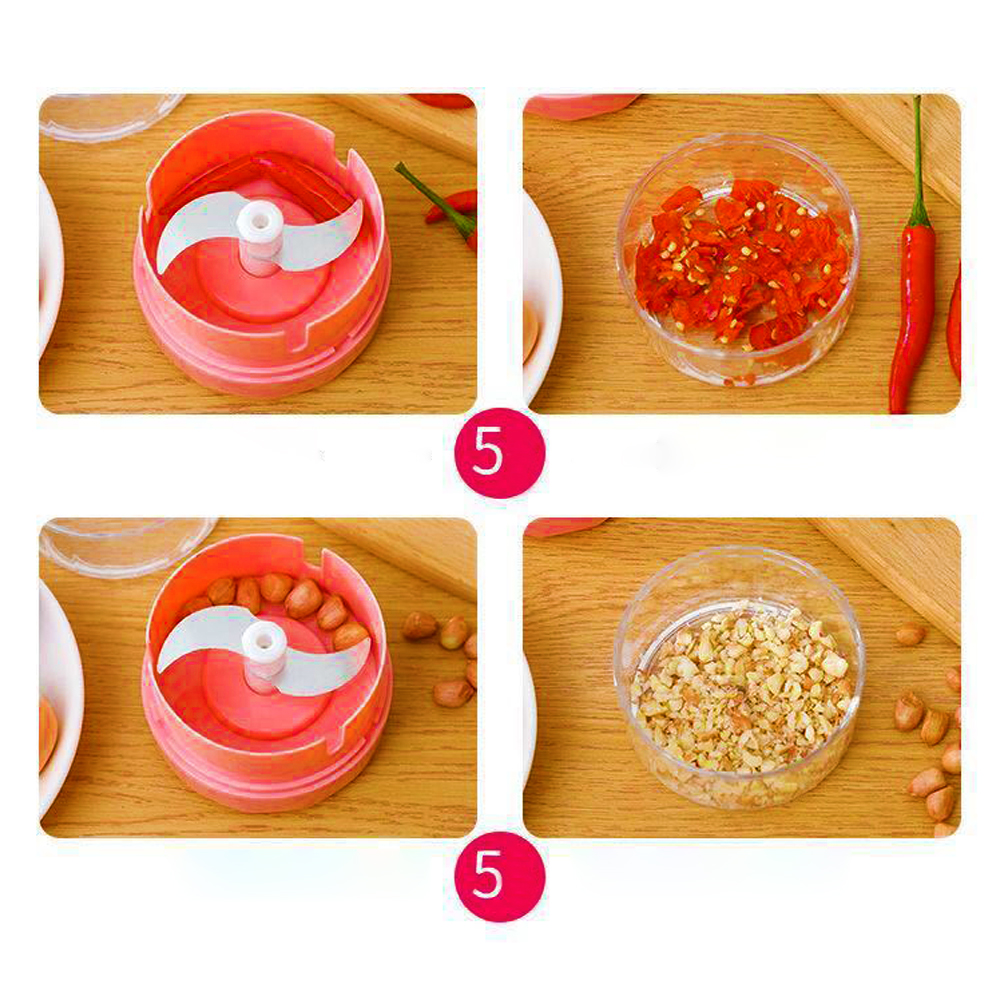 5

5