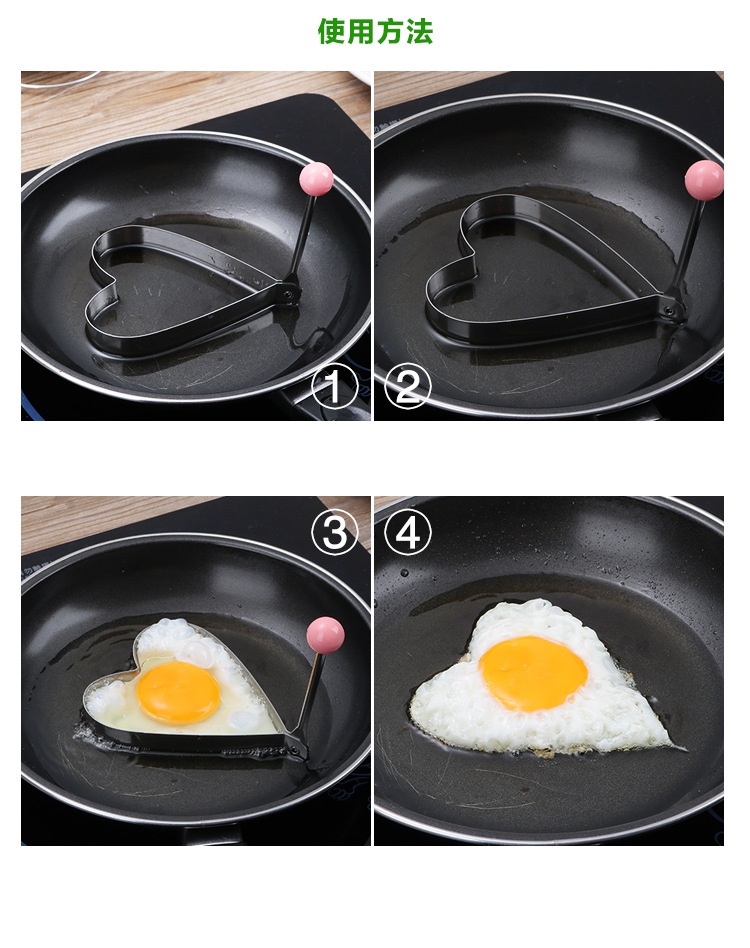 使用方法

①

②

③

④