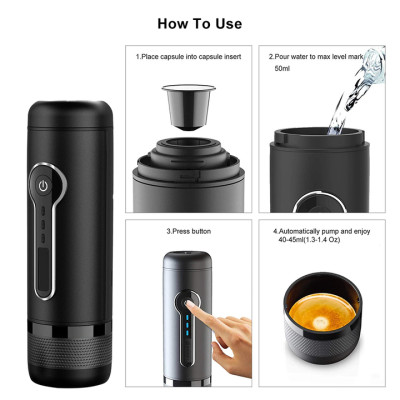 How To Use

1.Place capsule into capsule insert

2.Pour water to max level mark 50ml

3.Press button

4.Automatically pump and enjoy 40-45ml(1.3-1.4 Oz)