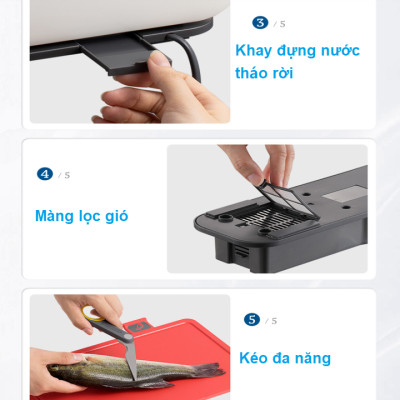 3 / 5

Khay đựng nước tháo rời

4 / 5

Màng lọc gió

5 / 5

Kéo đa năng