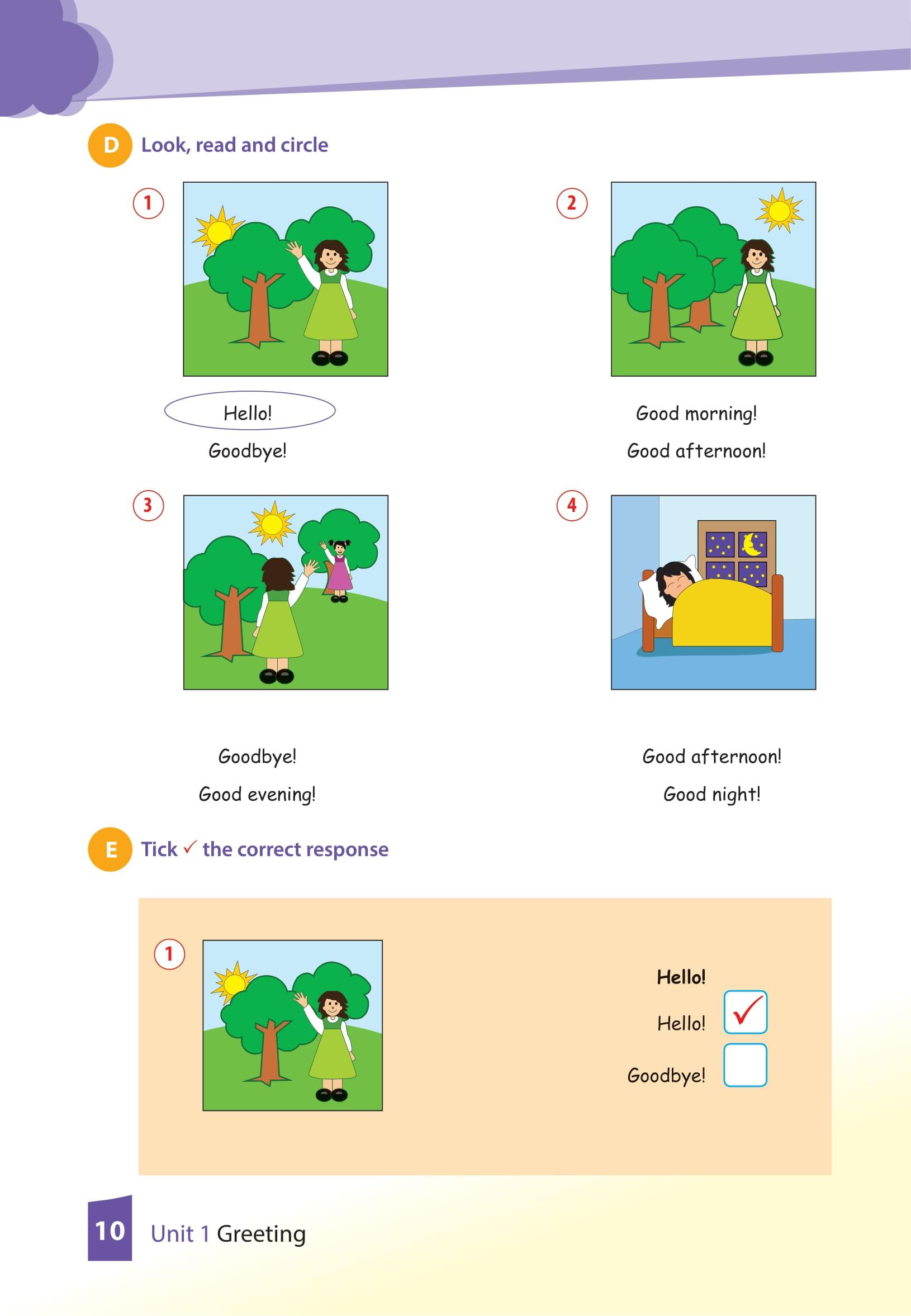 D Look, read and circle

1

Hello!

Goodbye!

2

Good morning!

Good afternoon!

3

Goodbye!

Good evening!

4

Good afternoon!

Good night!

E Tick ✓ the correct response

1

Hello!

Hello! ✓

Goodbye!

10 Unit 1 Greeting