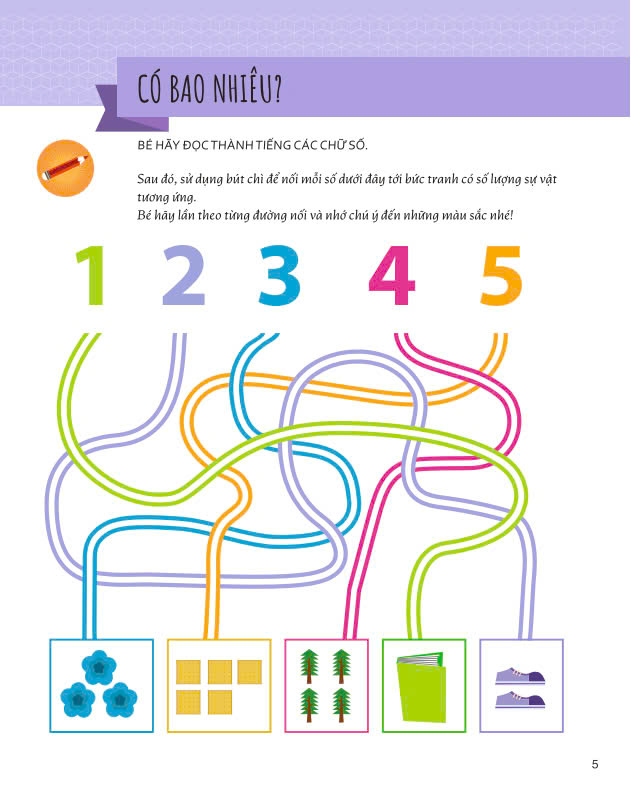 CÓ BAO NHIÊU?

BÉ HÃY ĐỌC THÀNH TIẾNG CÁC CHỮ SỐ.

Sau đó, sử dụng bút chì để nối mỗi số dưới đây tới bức tranh có số lượng sự vật tương ứng.
Bé hãy lần theo từng đường nối và nhớ chú ý đến những màu sắc nhé!

1 2 3 4 5

5