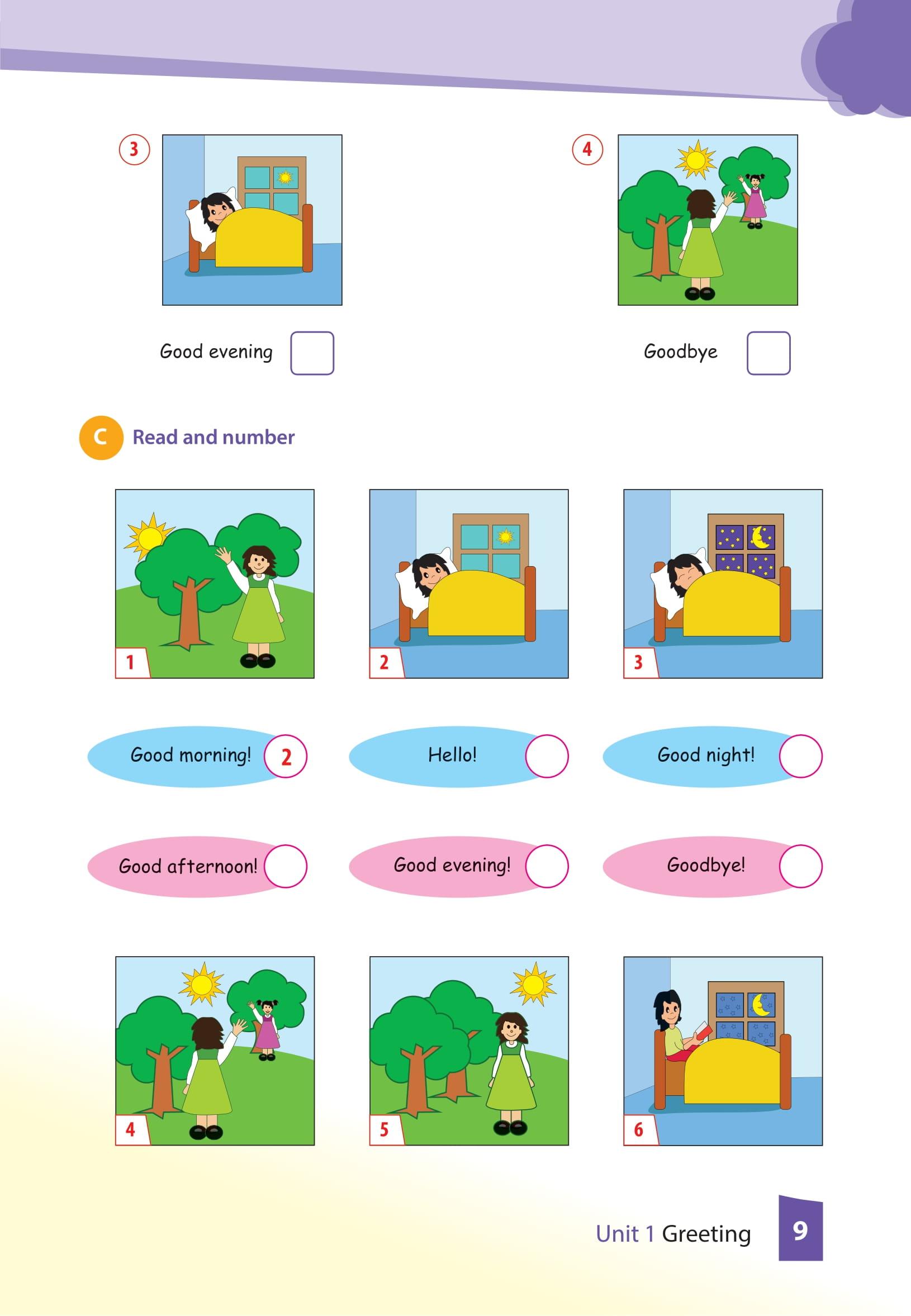 3

Good evening

4

Goodbye

C Read and number

1

2

3

Good morning! 2

Hello!

Good night!

Good afternoon!

Good evening!

Goodbye!

4

5

6

Unit 1 Greeting 9