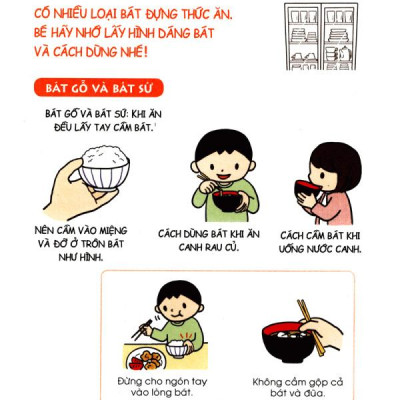 CÓ NHIỀU LOẠI BÁT ĐỰNG THỨC ĂN. BÉ HÃY NHỚ LẤY HÌNH DÁNG BÁT VÀ CÁCH DÙNG NHÉ!

BÁT GỖ VÀ BÁT SỨ

BÁT GỖ VÀ BÁT SỨ: KHI ĂN ĐỀU LẤY TAY CẦM BÁT.

NÊN CẦM VÀO MIỆNG VÀ ĐỠ Ở TRÔN BÁT NHƯ HÌNH.

CÁCH DÙNG BÁT KHI ĂN CANH RAU CỦ.

CÁCH CẦM BÁT KHI UỐNG NƯỚC CANH.

Đừng cho ngón tay vào lòng bát.

Không cầm gộp cả bát và đũa.