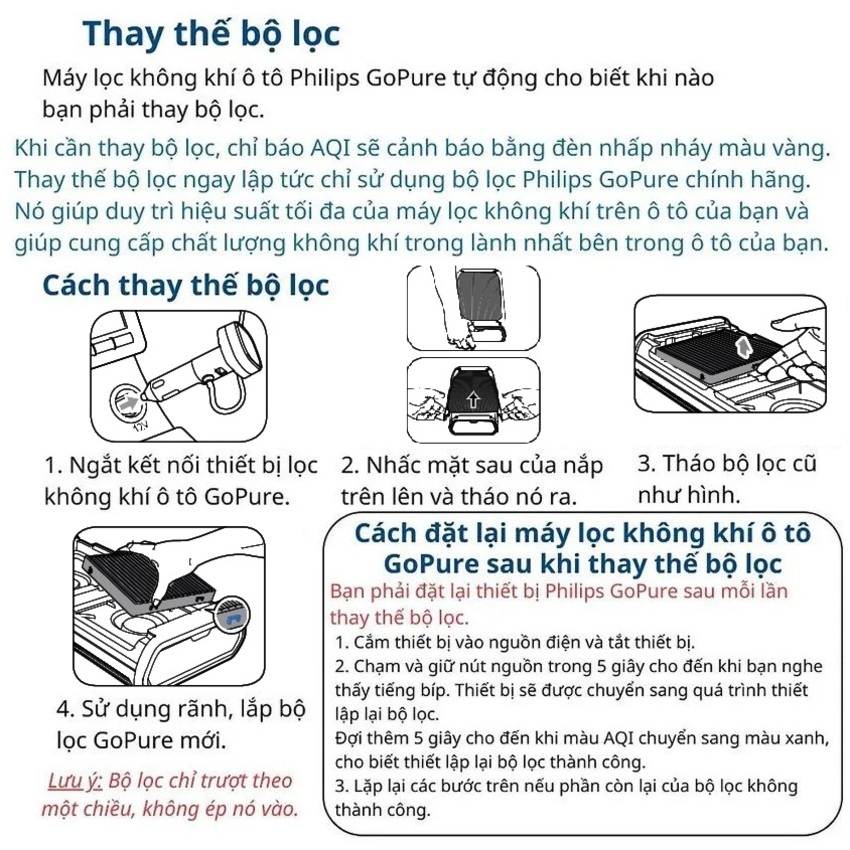 Thay thế bộ lọc

Máy lọc không khí ô tô Philips GoPure tự động cho biết khi nào bạn phải thay bộ lọc.

Khi cần thay bộ lọc, chỉ báo AQI sẽ cảnh báo bằng đèn nhấp nháy màu vàng. Thay thế bộ lọc ngay lập tức chỉ sử dụng bộ lọc Philips GoPure chính hãng. Nó giúp duy trì hiệu suất tối đa của máy lọc không khí trên ô tô của bạn và giúp cung cấp chất lượng không khí trong lành nhất bên trong ô tô của bạn.

Cách thay thế bộ lọc

12V

1. Ngắt kết nối thiết bị lọc không khí ô tô GoPure.

2. Nhấc mặt sau của nắp trên lên và tháo nó ra.

3. Tháo bộ lọc cũ như hình.

4. Sử dụng rãnh, lắp bộ lọc GoPure mới.

Lưu ý: Bộ lọc chỉ trượt theo một chiều, không ép nó vào.

Cách đặt lại máy lọc không khí ô tô GoPure sau khi thay thế bộ lọc

Bạn phải đặt lại thiết bị Philips GoPure sau mỗi lần thay thế bộ lọc.

1. Cắm thiết bị vào nguồn điện và tắt thiết bị.
2. Chạm và giữ nút nguồn trong 5 giây cho đến khi bạn nghe thấy tiếng bíp. Thiết bị sẽ được chuyển sang quá trình thiết lập lại bộ lọc.
Đợi thêm 5 giây cho đến khi màu AQI chuyển sang màu xanh, cho biết thiết lập lại bộ lọc thành công.
3. Lặp lại các bước trên nếu phần còn lại của bộ lọc không thành công.