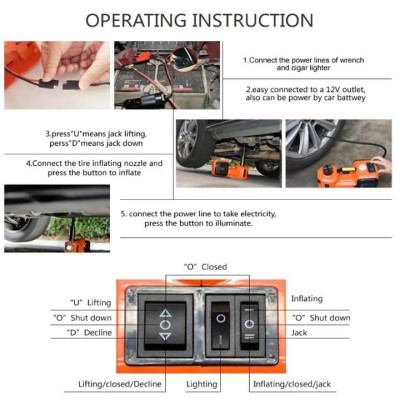 OPERATING INSTRUCTION

1.Connect the power lines of wrench and cigar lighter

2.easy connected to a 12V outlet, also can be power by car battwey

3.press"U"means jack lifting, perss"D"means jack down

4.Connect the tire inflating nozzle and press the button to inflate

5. connect the power line to take electricity, press the button to illuminate.

"O" Closed

"U" Lifting

"O" Shut down

"D" Decline

Inflating

"O" Shut down

Jack

Lifting/closed/Decline

Lighting

Inflating/closed/jack