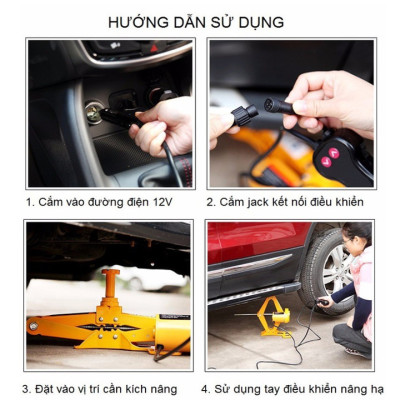 HƯỚNG DẪN SỬ DỤNG

1. Cắm vào đường điện 12V

2. Cắm jack kết nối điều khiển

3. Đặt vào vị trí cần kích nâng

4. Sử dụng tay điều khiển nâng hạ