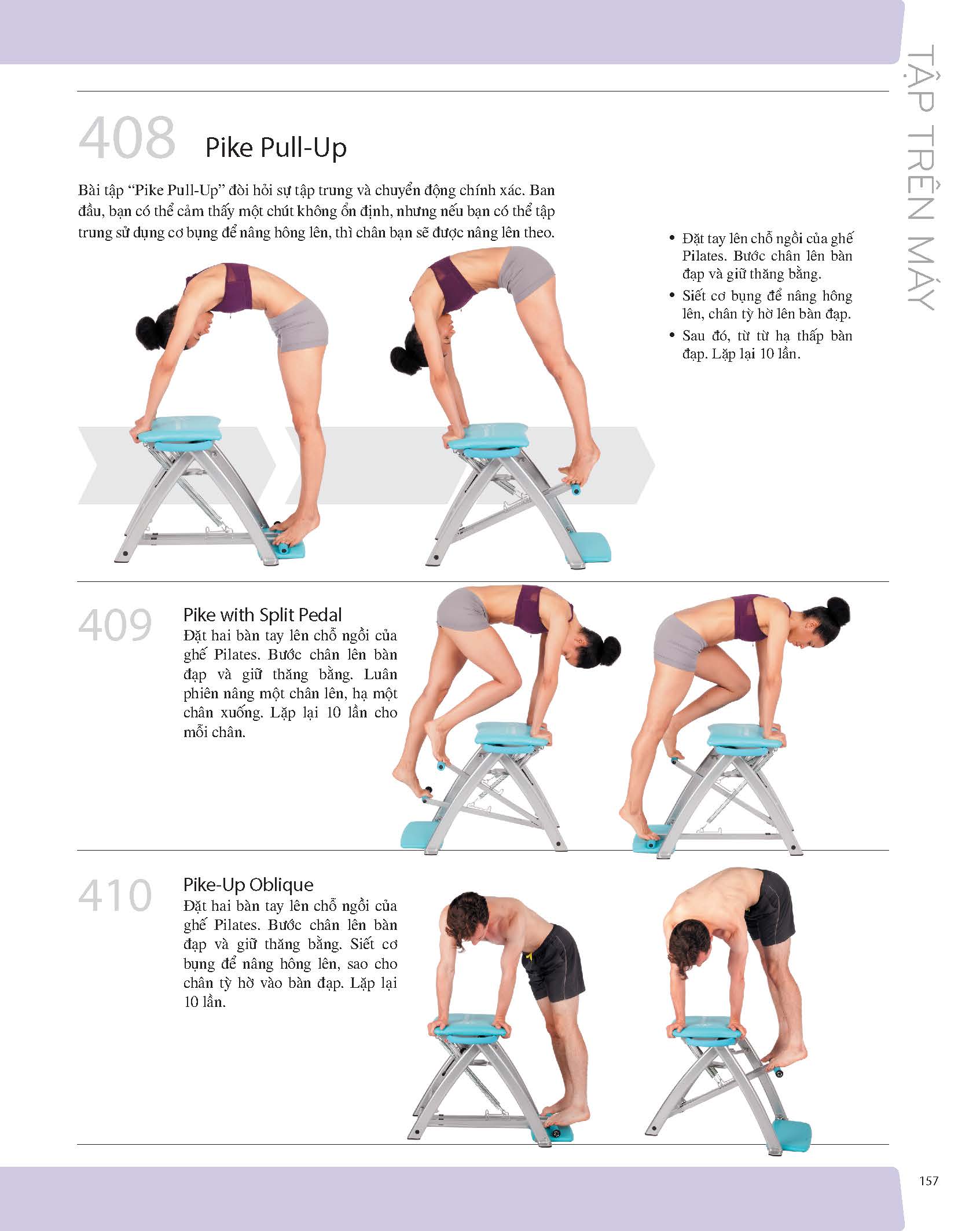 TẬP TRÊN MÁY

408 Pike Pull-Up

Bài tập “Pike Pull-Up” đòi hỏi sự tập trung và chuyển động chính xác. Ban đầu, bạn có thể cảm thấy một chút không ổn định, nhưng nếu bạn có thể tập trung sử dụng cơ bụng để nâng hông lên, thì chân bạn sẽ được nâng lên theo.

• Đặt tay lên chỗ ngồi của ghế Pilates. Bước chân lên bàn đạp và giữ thăng bằng.
• Siết cơ bụng để nâng hông lên, chân tỳ hờ lên bàn đạp.
• Sau đó, từ từ hạ thấp bàn đạp. Lặp lại 10 lần.

409 Pike with Split Pedal
Đặt hai bàn tay lên chỗ ngồi của ghế Pilates. Bước chân lên bàn đạp và giữ thăng bằng. Luân phiên nâng một chân lên, hạ một chân xuống. Lặp lại 10 lần cho mỗi chân.

410 Pike-Up Oblique
Đặt hai bàn tay lên chỗ ngồi của ghế Pilates. Bước chân lên bàn đạp và giữ thăng bằng. Siết cơ bụng để nâng hông lên, sao cho chân tỳ hờ vào bàn đạp. Lặp lại 10 lần.

157