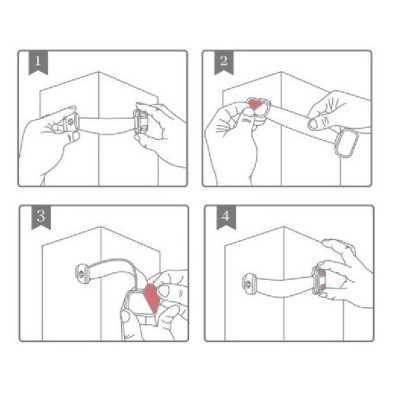 1

2

3

4