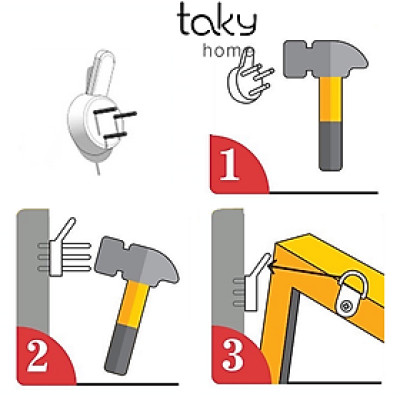 taky
home

1

2

3