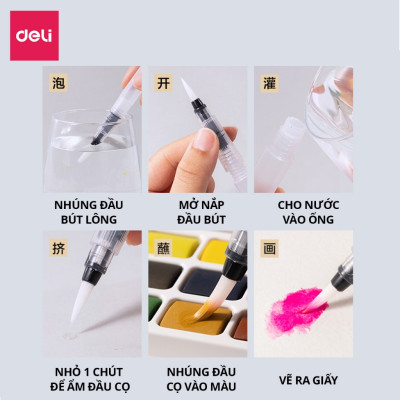 deli

泡

NHÚNG ĐẦU BÚT LÔNG

开

MỞ NẮP ĐẦU BÚT

灌

CHO NƯỚC VÀO ỐNG

挤

NHỎ 1 CHÚT ĐỂ ẨM ĐẦU CỌ

蘸

NHÚNG ĐẦU CỌ VÀO MÀU

画

VẼ RA GIẤY