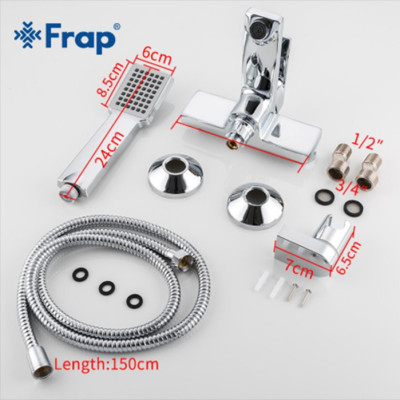 Frap®

6cm
8.5cm
24cm
1/2"
3/4"
7cm
6.5cm
Length:150cm