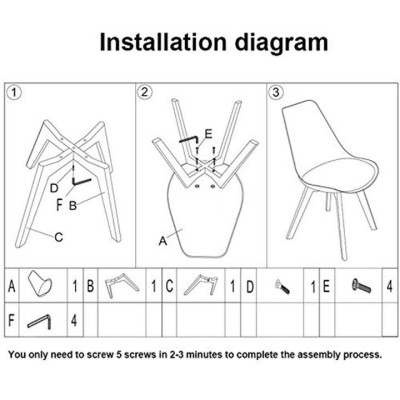 Installation diagram

1

D
F
B
C

2

E
A

3

| A | | 1 | B | | 1 | C | | 1 | D | | 1 | E | | 4 |
|---|---|---|---|---|---|---|---|---|---|---|---|---|---|---|
| F | | 4 | | | | | | | | | | | | |

You only need to screw 5 screws in 2-3 minutes to complete the assembly process.