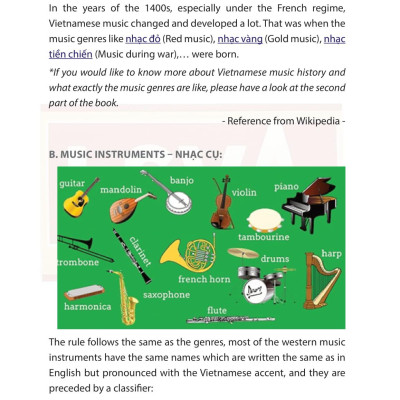 In the years of the 1400s, especially under the French regime, Vietnamese music changed and developed a lot. That was when the music genres like nhạc đỏ (Red music), nhạc vàng (Gold music), nhạc tiền chiến (Music during war),… were born.

*If you would like to know more about Vietnamese music history and what exactly the music genres are like, please have a look at the second part of the book.

- Reference from Wikipedia -

B. MUSIC INSTRUMENTS – NHẠC CỤ:

guitar
mandolin
banjo
violin
piano
tambourine
trombone
clarinet
french horn
drums
harp
harmonica
saxophone
flute

The rule follows the same as the genres, most of the western music instruments have the same names which are written the same as in English but pronounced with the Vietnamese accent, and they are preceded by a classifier: