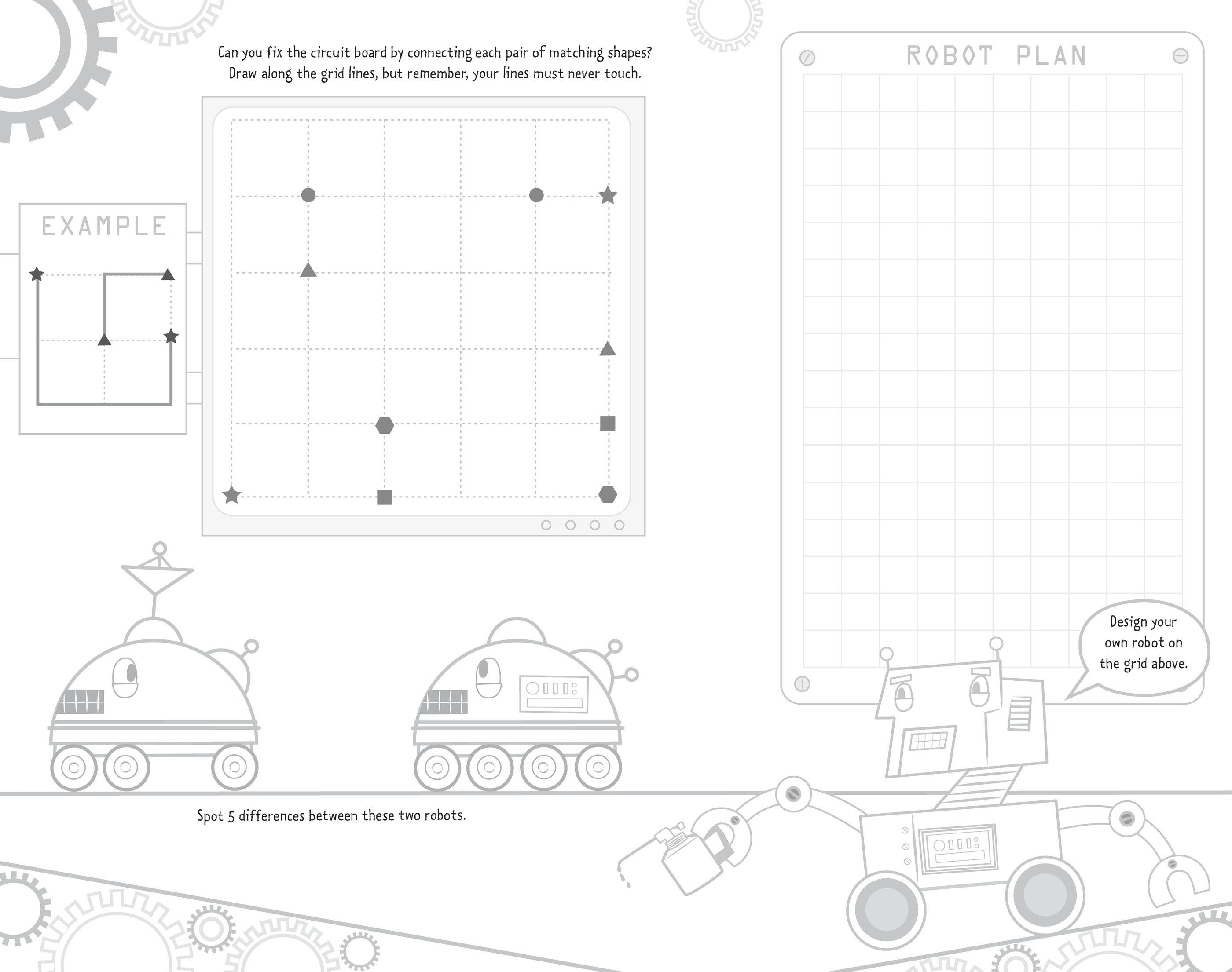 Can you fix the circuit board by connecting each pair of matching shapes? Draw along the grid lines, but remember, your lines must never touch.

EXAMPLE

ROBOT PLAN

Design your own robot on the grid above.

Spot 5 differences between these two robots.