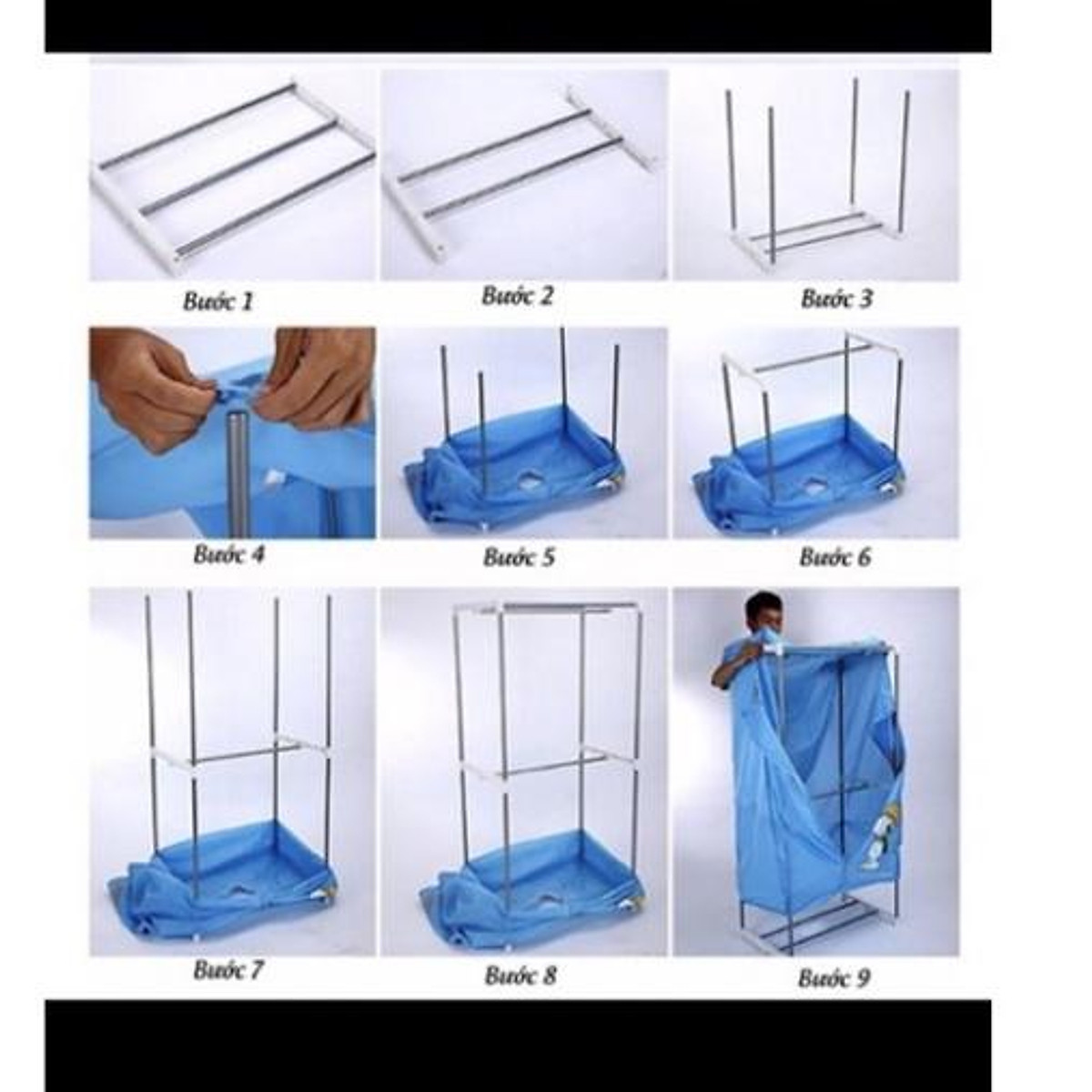 Bước 1

Bước 2

Bước 3

Bước 4

Bước 5

Bước 6

Bước 7

Bước 8

Bước 9