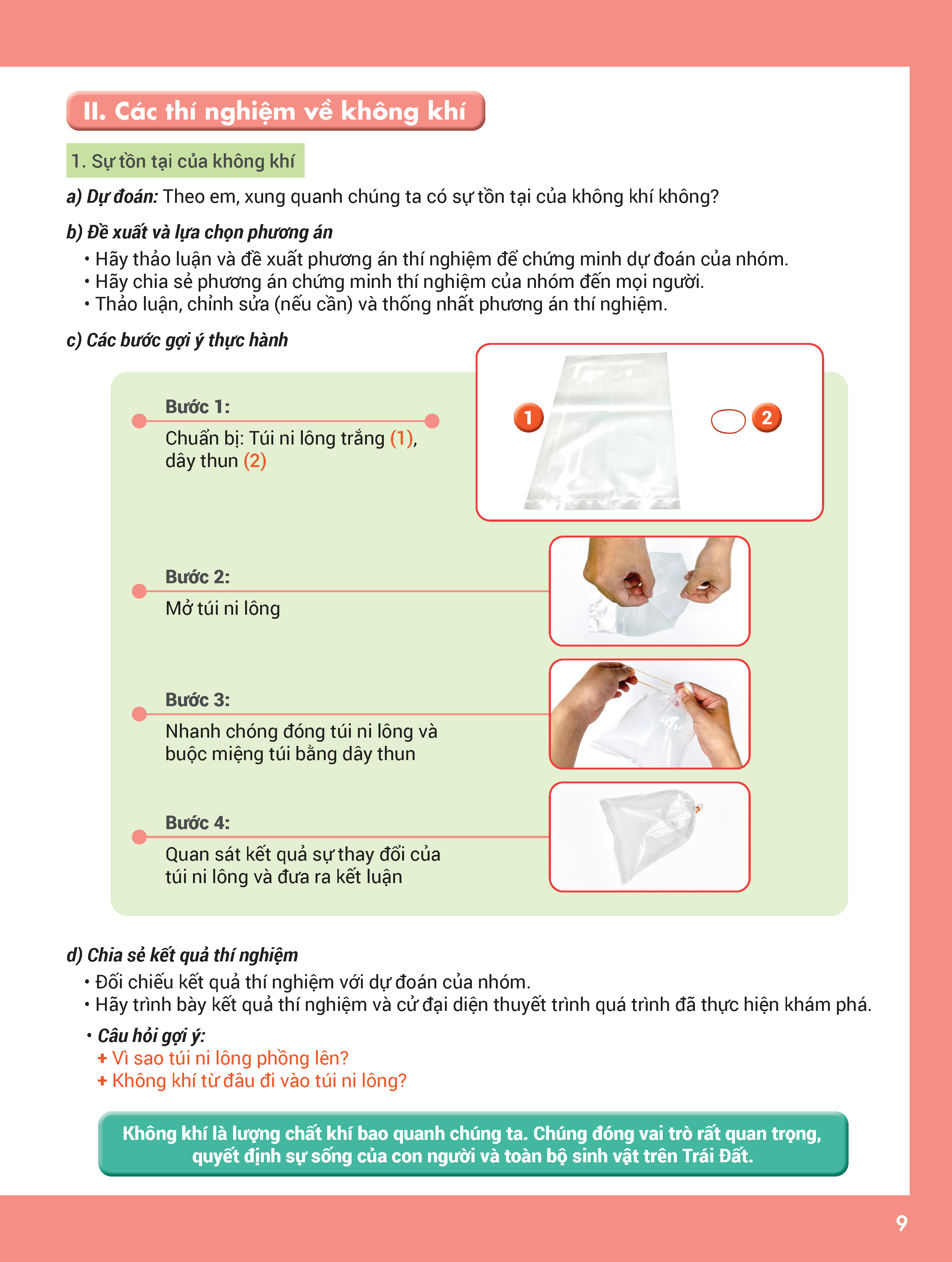 II. Các thí nghiệm về không khí

1. Sự tồn tại của không khí

a) Dự đoán: Theo em, xung quanh chúng ta có sự tồn tại của không khí không?

b) Đề xuất và lựa chọn phương án

• Hãy thảo luận và đề xuất phương án thí nghiệm để chứng minh dự đoán của nhóm.
• Hãy chia sẻ phương án chứng minh thí nghiệm của nhóm đến mọi người.
• Thảo luận, chỉnh sửa (nếu cần) và thống nhất phương án thí nghiệm.

c) Các bước gợi ý thực hành

Bước 1:
Chuẩn bị: Túi ni lông trắng (1), dây thun (2)

1

2

Bước 2:
Mở túi ni lông

Bước 3:
Nhanh chóng đóng túi ni lông và buộc miệng túi bằng dây thun

Bước 4:
Quan sát kết quả sự thay đổi của túi ni lông và đưa ra kết luận

d) Chia sẻ kết quả thí nghiệm

• Đối chiếu kết quả thí nghiệm với dự đoán của nhóm.
• Hãy trình bày kết quả thí nghiệm và cử đại diện thuyết trình quá trình đã thực hiện khám phá.

• Câu hỏi gợi ý:
+ Vì sao túi ni lông phồng lên?
+ Không khí từ đâu đi vào túi ni lông?

Không khí là lượng chất khí bao quanh chúng ta. Chúng đóng vai trò rất quan trọng, quyết định sự sống của con người và toàn bộ sinh vật trên Trái Đất.

9