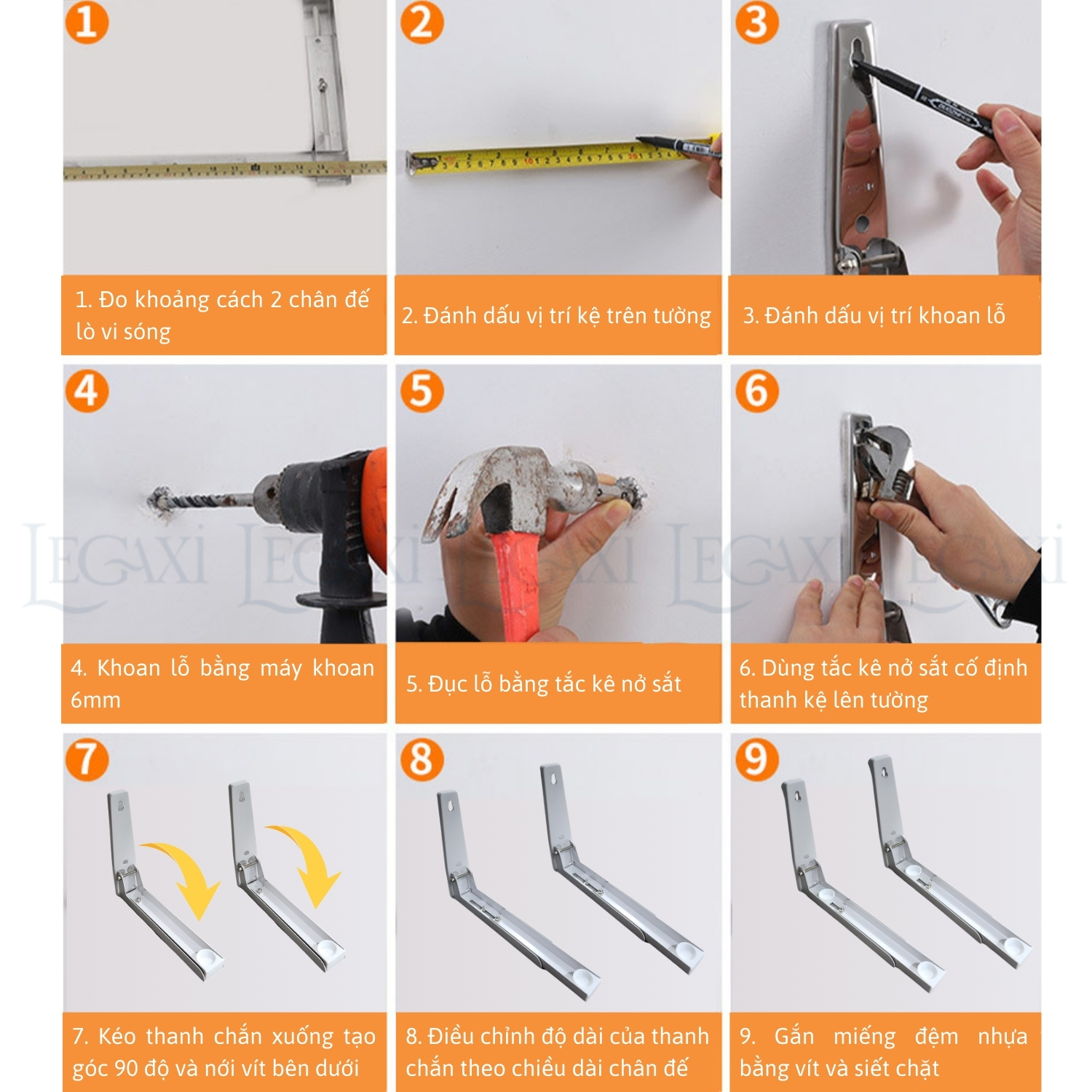 1

1. Đo khoảng cách 2 chân đế lò vi sóng

2

2. Đánh dấu vị trí kệ trên tường

3

3. Đánh dấu vị trí khoan lỗ

4

4. Khoan lỗ bằng máy khoan 6mm

5

5. Đục lỗ bằng tắc kê nở sắt

6

6. Dùng tắc kê nở sắt cố định thanh kệ lên tường

LEGAXI LEGAXI LEGAXI LEGAXI LEGAXI

7

7. Kéo thanh chắn xuống tạo góc 90 độ và nới vít bên dưới

8

8. Điều chỉnh độ dài của thanh chắn theo chiều dài chân đế

9

9. Gắn miếng đệm nhựa bằng vít và siết chặt