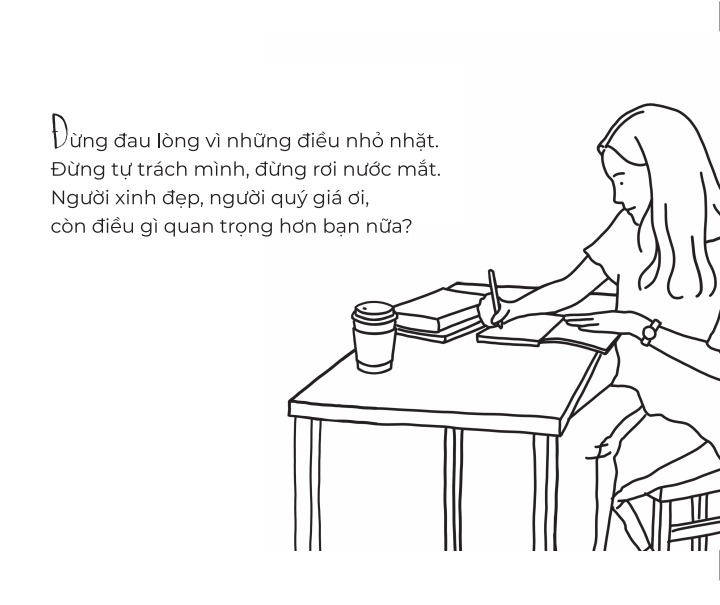 Đừng đau lòng vì những điều nhỏ nhặt.
Đừng tự trách mình, đừng rơi nước mắt.
Người xinh đẹp, người quý giá ơi,
còn điều gì quan trọng hơn bạn nữa?