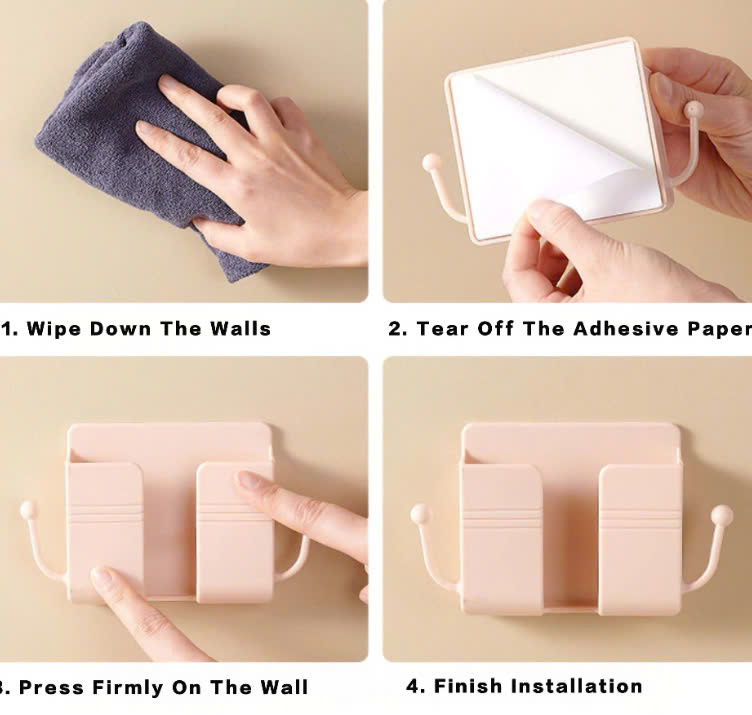 1. Wipe Down The Walls

2. Tear Off The Adhesive Paper

3. Press Firmly On The Wall

4. Finish Installation