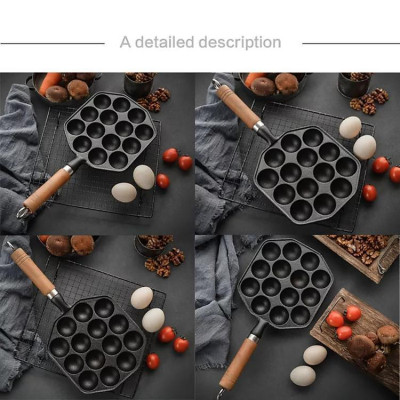 A detailed description