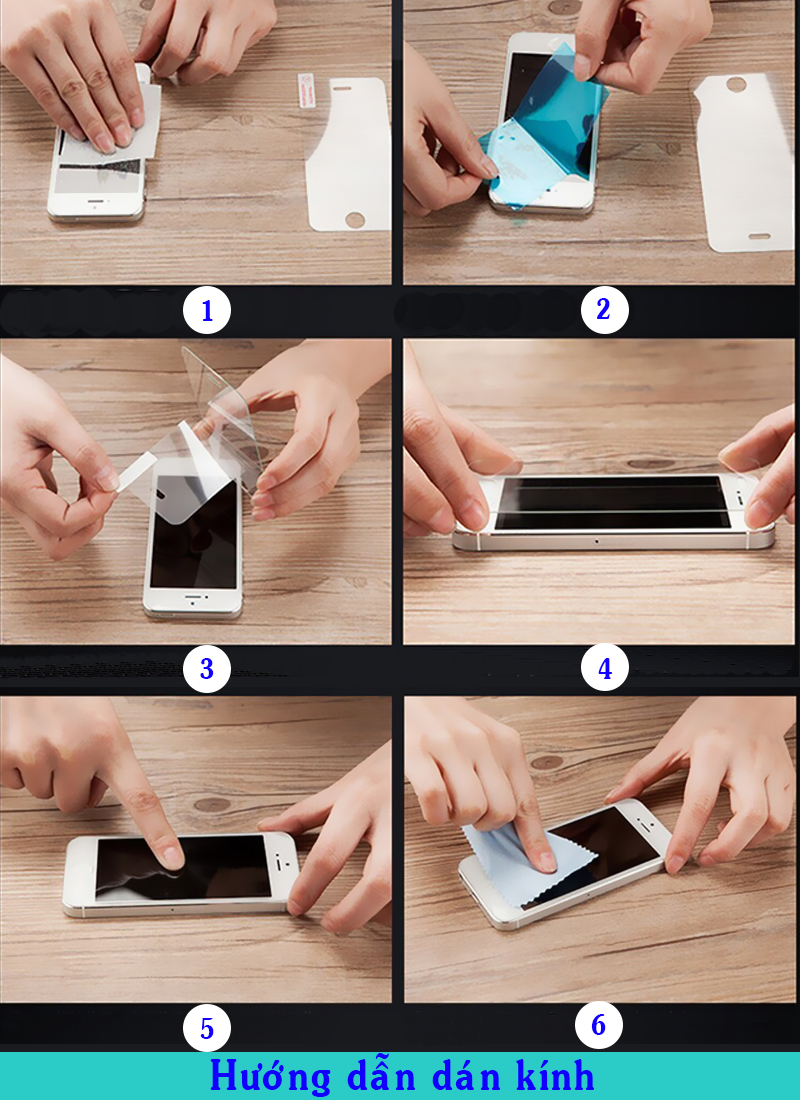 1

2

3

4

5

6

Hướng dẫn dán kính