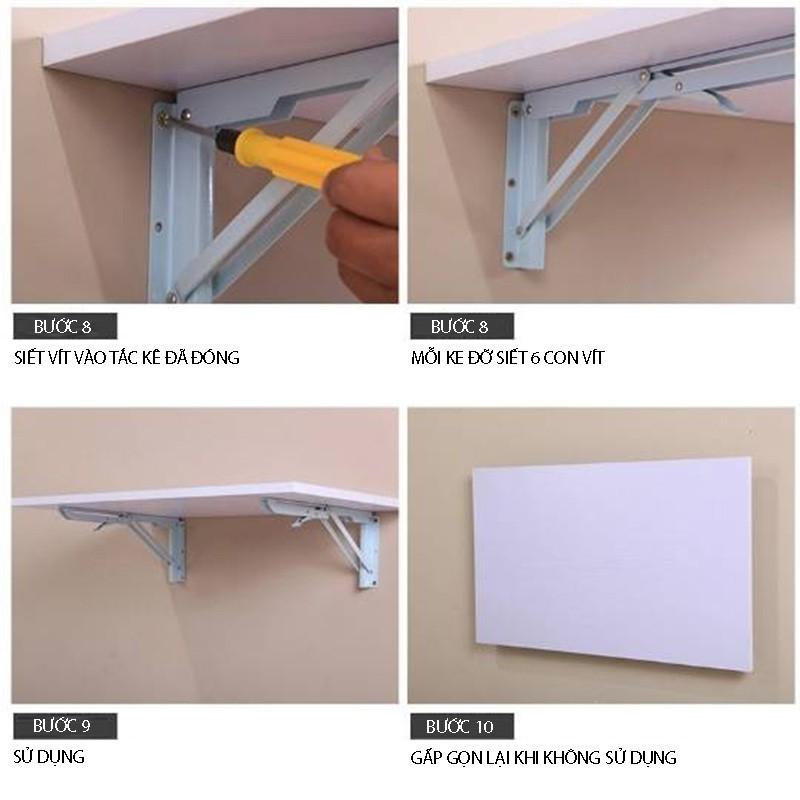 BƯỚC 8
SIẾT VÍT VÀO TẮC KÊ ĐÃ ĐÓNG

BƯỚC 8
MỖI KE ĐỠ SIẾT 6 CON VÍT

BƯỚC 9
SỬ DỤNG

BƯỚC 10
GẤP GỌN LẠI KHI KHÔNG SỬ DỤNG