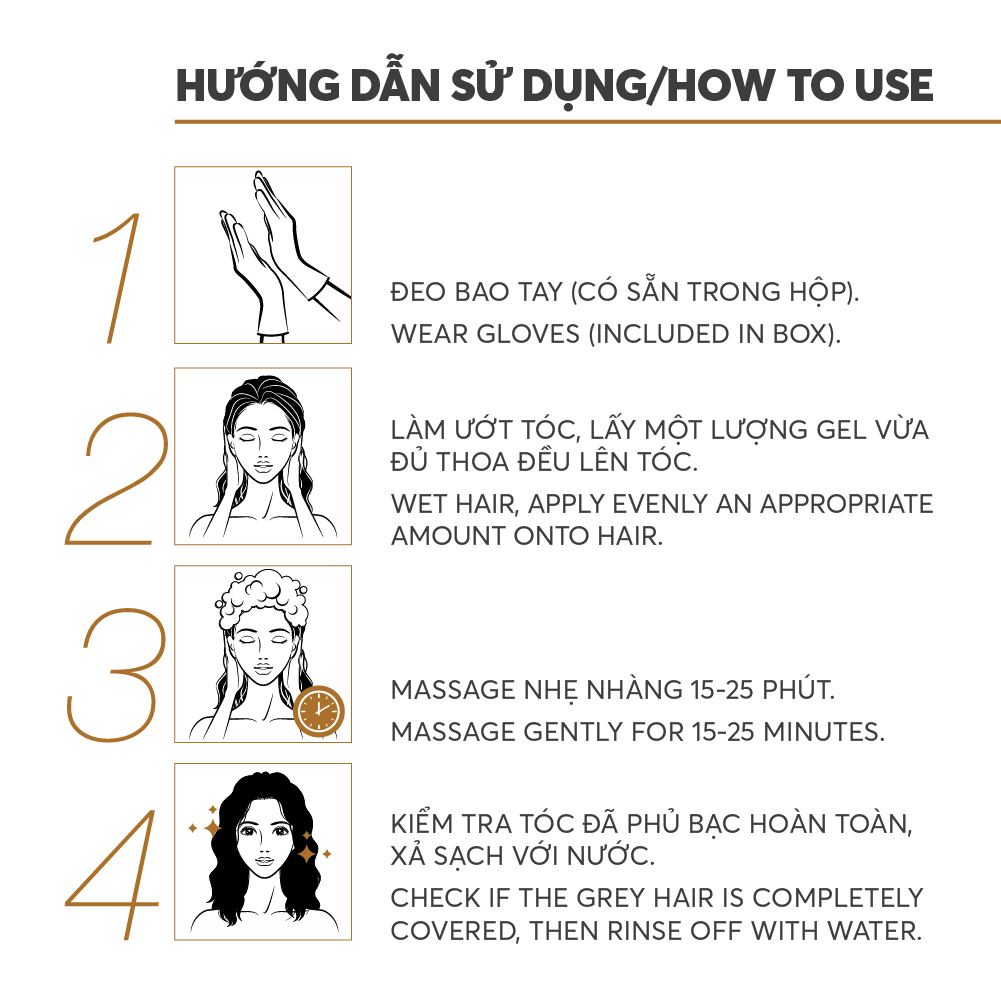 HƯỚNG DẪN SỬ DỤNG/HOW TO USE

1

ĐEO BAO TAY (CÓ SẴN TRONG HỘP).

WEAR GLOVES (INCLUDED IN BOX).

2

LÀM ƯỚT TÓC, LẤY MỘT LƯỢNG GEL VỪA ĐỦ THOA ĐỀU LÊN TÓC.

WET HAIR, APPLY EVENLY AN APPROPRIATE AMOUNT ONTO HAIR.

3

MASSAGE NHẸ NHÀNG 15-25 PHÚT.

MASSAGE GENTLY FOR 15-25 MINUTES.

4

KIỂM TRA TÓC ĐÃ PHỦ BẠC HOÀN TOÀN, XẢ SẠCH VỚI NƯỚC.

CHECK IF THE GREY HAIR IS COMPLETELY COVERED, THEN RINSE OFF WITH WATER.