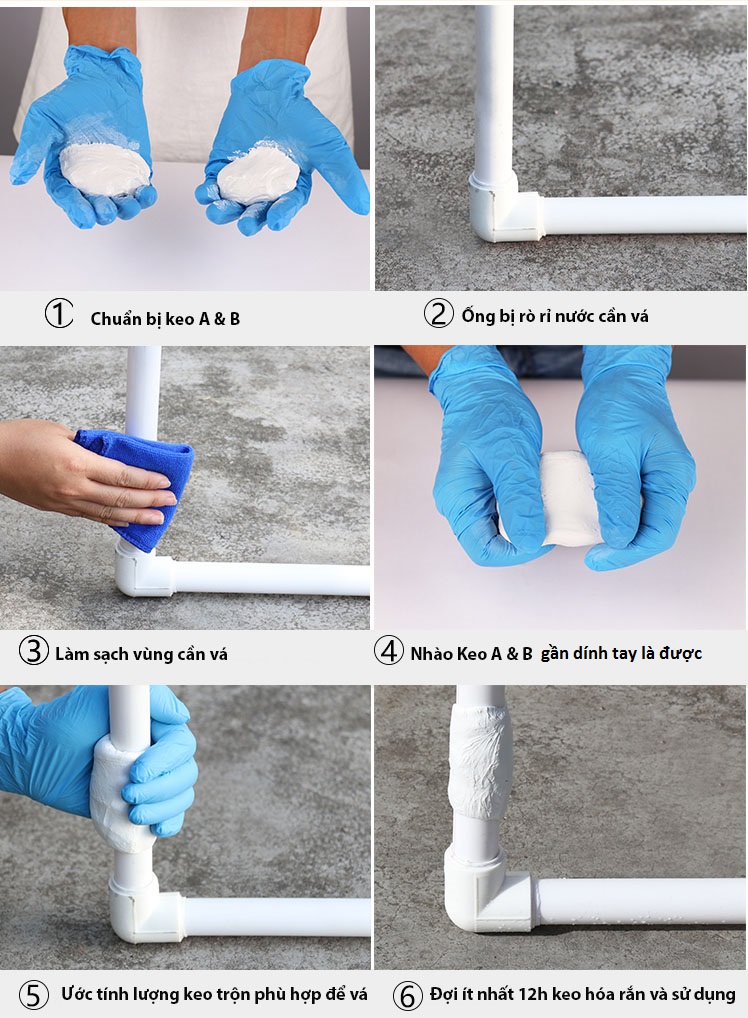 ① Chuẩn bị keo A & B

② Ống bị rò rỉ nước cần vá

③ Làm sạch vùng cần vá

④ Nhào Keo A & B gần dính tay là được

⑤ Ước tính lượng keo trộn phù hợp để vá

⑥ Đợi ít nhất 12h keo hóa rắn và sử dụng