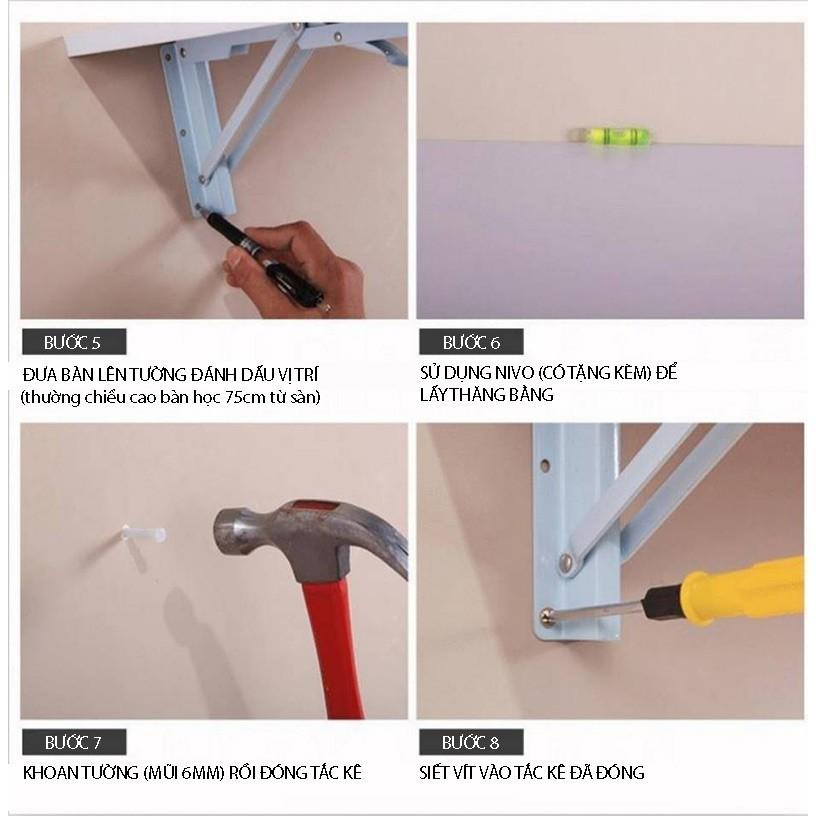 BƯỚC 5

ĐƯA BÀN LÊN TƯỜNG ĐÁNH DẤU VỊ TRÍ (thường chiều cao bàn học 75cm từ sàn)

BƯỚC 6

SỬ DỤNG NIVO (CÓ TẶNG KÈM) ĐỂ LẤY THĂNG BẰNG

BƯỚC 7

KHOAN TƯỜNG (MŨI 6MM) RỒI ĐÓNG TẮC KÊ

BƯỚC 8

SIẾT VÍT VÀO TẮC KÊ ĐÃ ĐÓNG