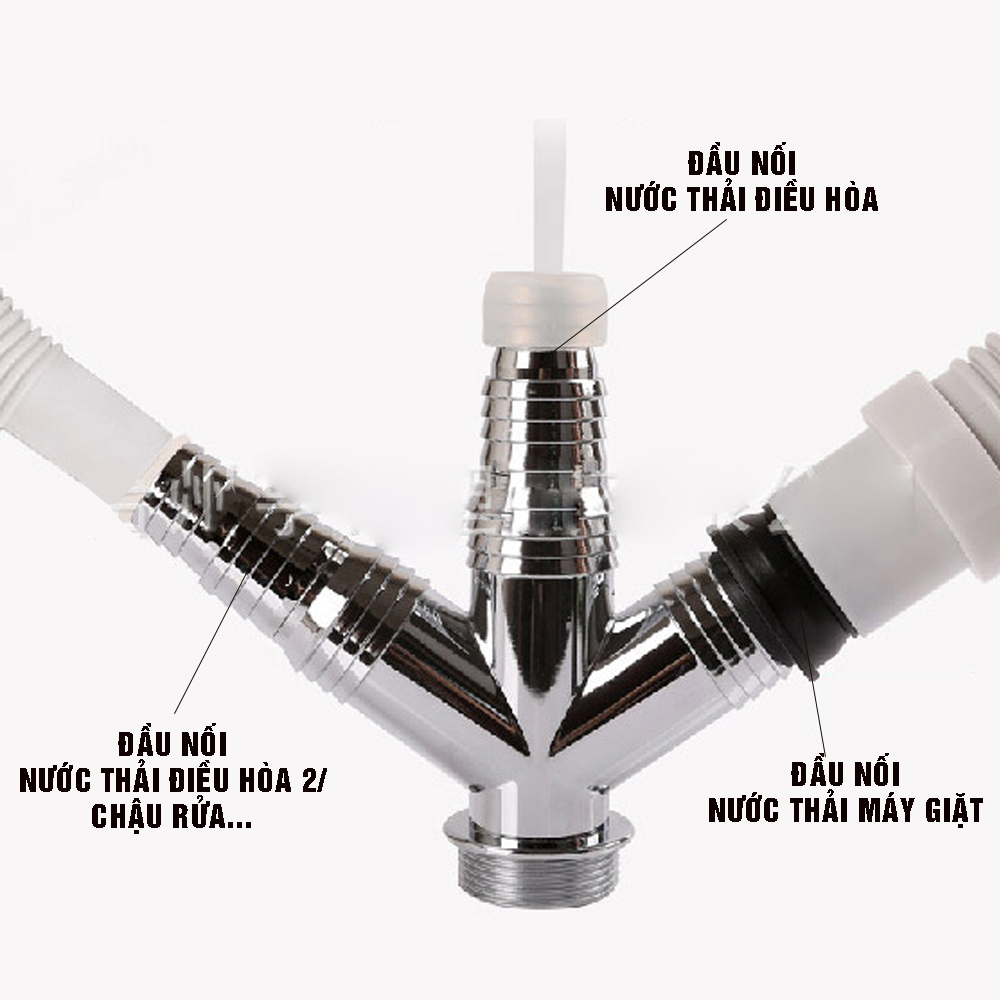 ĐẦU NỐI
NƯỚC THẢI ĐIỀU HÒA

ĐẦU NỐI
NƯỚC THẢI ĐIỀU HÒA 2/
CHẬU RỬA...

ĐẦU NỐI
NƯỚC THẢI MÁY GIẶT