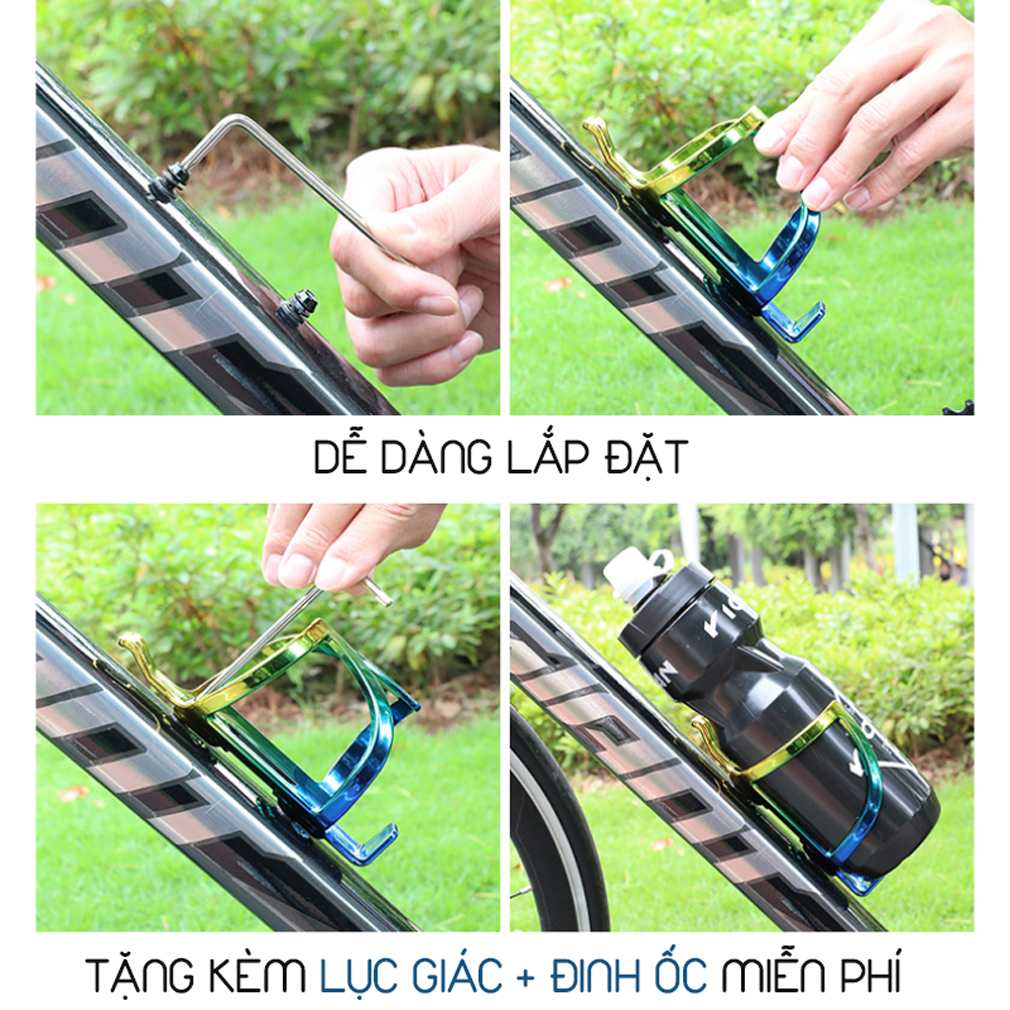 DỄ DÀNG LẮP ĐẶT

TẶNG KÈM LỤC GIÁC + ĐINH ỐC MIỄN PHÍ