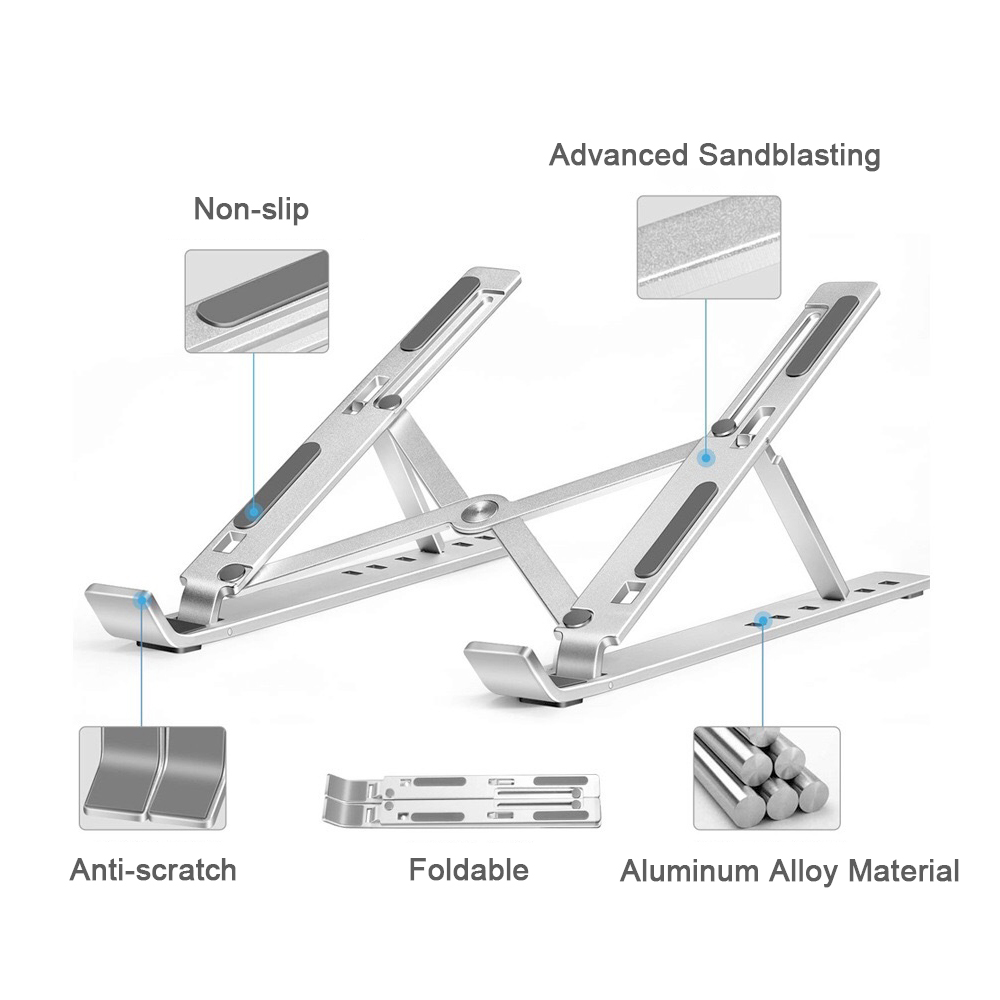 Advanced Sandblasting

Non-slip

Anti-scratch

Foldable

Aluminum Alloy Material