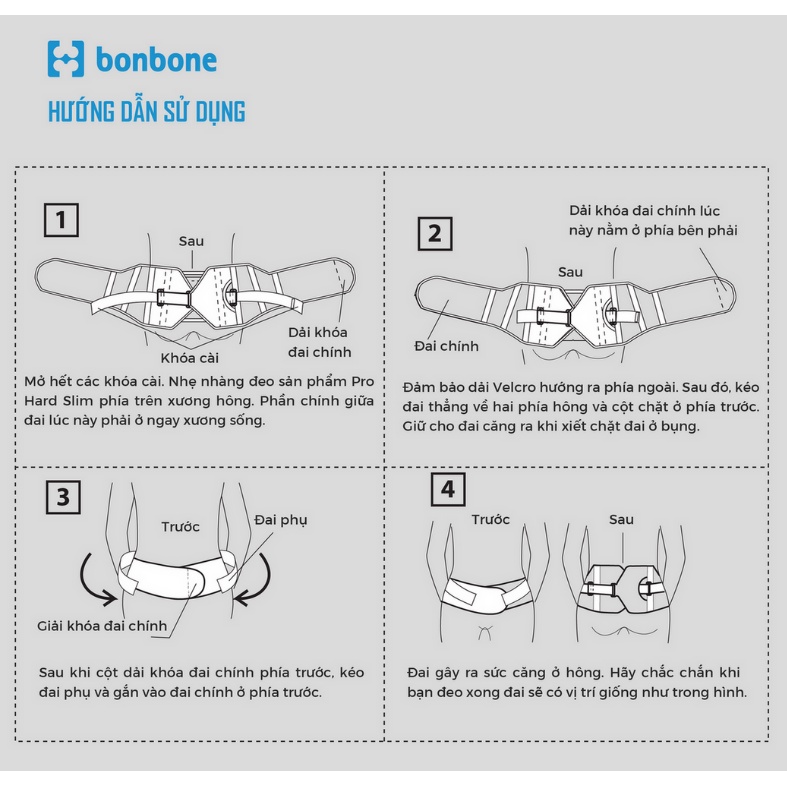 bonbone

HƯỚNG DẪN SỬ DỤNG

1

Sau

Khóa cài

Dải khóa đai chính

Mở hết các khóa cài. Nhẹ nhàng đeo sản phẩm Pro Hard Slim phía trên xương hông. Phần chính giữa đai lúc này phải ở ngay xương sống.

2

Dải khóa đai chính lúc này nằm ở phía bên phải

Sau

Đai chính

Đảm bảo dải Velcro hướng ra phía ngoài. Sau đó, kéo đai thẳng về hai phía hông và cột chặt ở phía trước. Giữ cho đai căng ra khi xiết chặt đai ở bụng.

3

Trước

Đai phụ

Giải khóa đai chính

Sau khi cột dải khóa đai chính phía trước, kéo đai phụ và gắn vào đai chính ở phía trước.

4

Trước

Sau

Đai gây ra sức căng ở hông. Hãy chắc chắn khi bạn đeo xong đai sẽ có vị trí giống như trong hình.