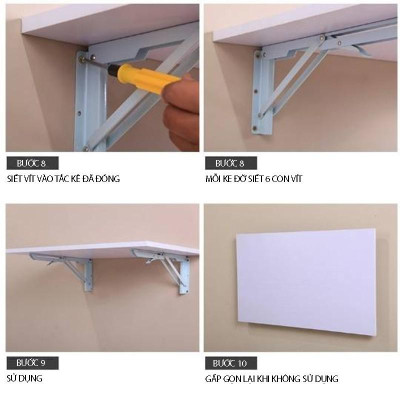 BƯỚC 8
SIẾT VÍT VÀO TẮC KÊ ĐÃ ĐÓNG

BƯỚC 8
MỖI KE ĐỠ SIẾT 6 CON VÍT

BƯỚC 9
SỬ DỤNG

BƯỚC 10
GẤP GỌN LẠI KHI KHÔNG SỬ DỤNG