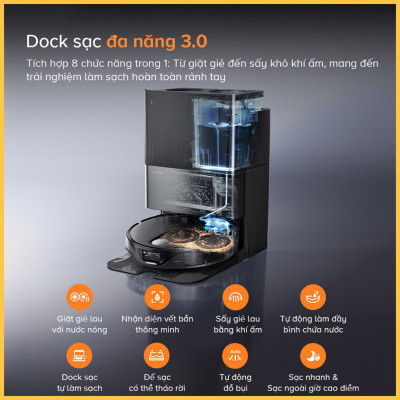 Dock sạc đa năng 3.0

Tích hợp 8 chức năng trong 1: Từ giặt giẻ đến sấy khô khí ấm, mang đến trải nghiệm làm sạch hoàn toàn rảnh tay

Giặt giẻ lau với nước nóng

Nhận diện vết bẩn thông minh

Sấy giẻ lau bằng khí ấm

Tự động làm đầy bình chứa nước

Dock sạc tự làm sạch

Đế sạc có thể tháo rời

Tự động đổ bụi

Sạc nhanh & Sạc ngoài giờ cao điểm