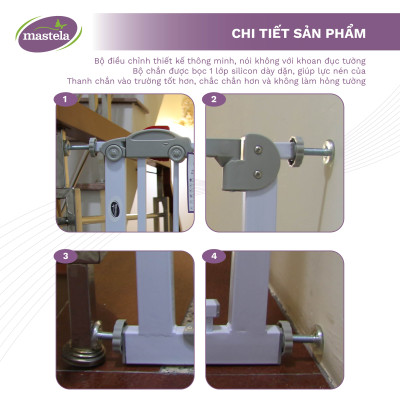 mastela

CHI TIẾT SẢN PHẨM

Bộ điều chỉnh thiết kế thông minh, nói không với khoan đục tường
Bộ chắn được bọc 1 lớp silicon dày dặn, giúp lực nén của
Thanh chắn vào trường tốt hơn, chắc chắn hơn và không làm hỏng tường

1

2

3

4