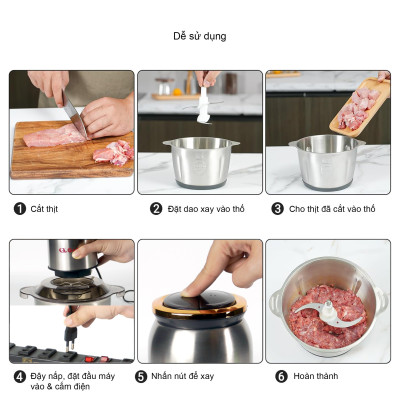 Dễ sử dụng

1 Cắt thịt

2 Đặt dao xay vào thố

3 Cho thịt đã cắt vào thố

4 Đậy nắp, đặt đầu máy vào & cắm điện

5 Nhấn nút để xay

6 Hoàn thành